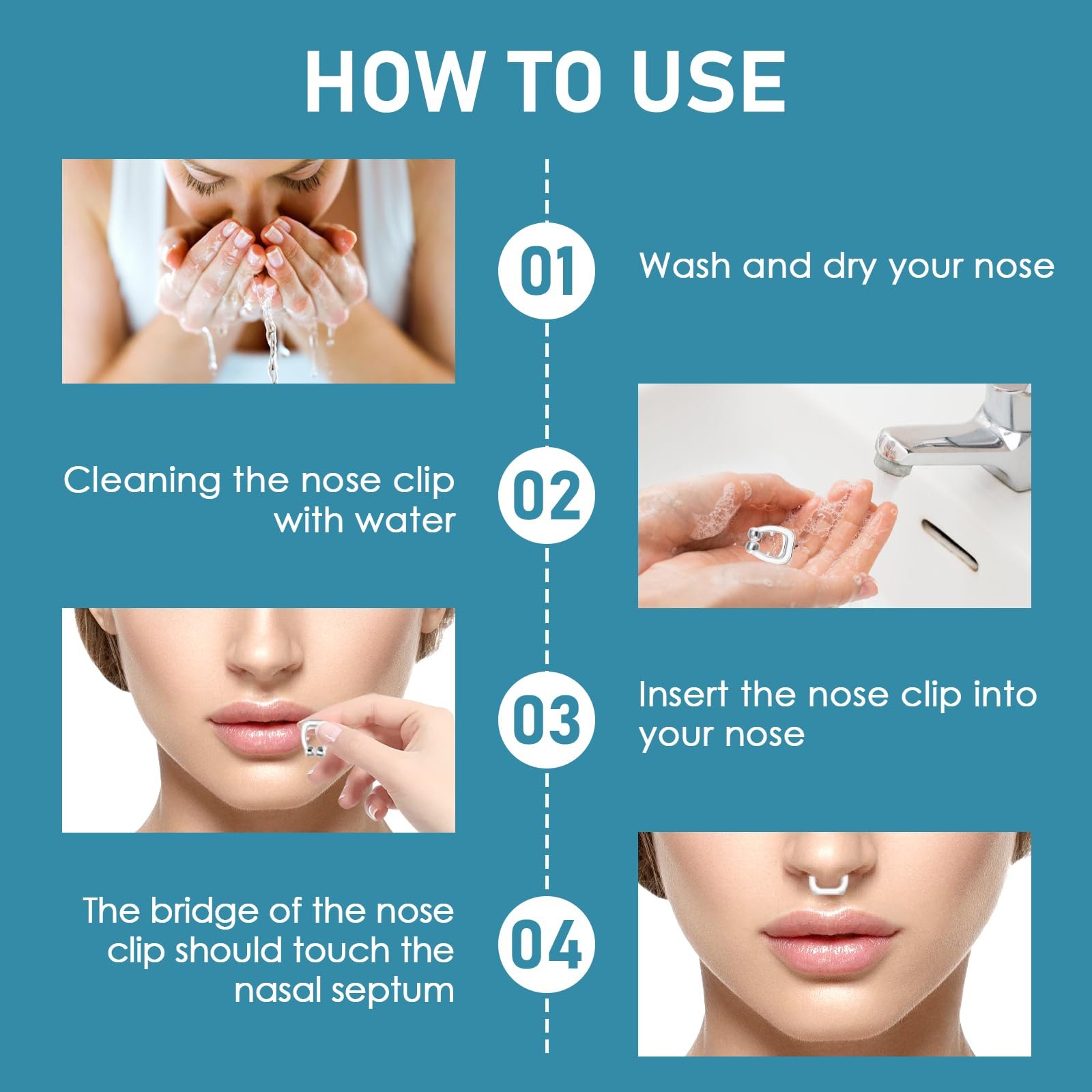 HOW TO USE

01

Wash and dry your nose

Cleaning the nose clip with water

02

03

Insert the nose clip into your nose

The bridge of the nose clip should touch the nasal septum

04