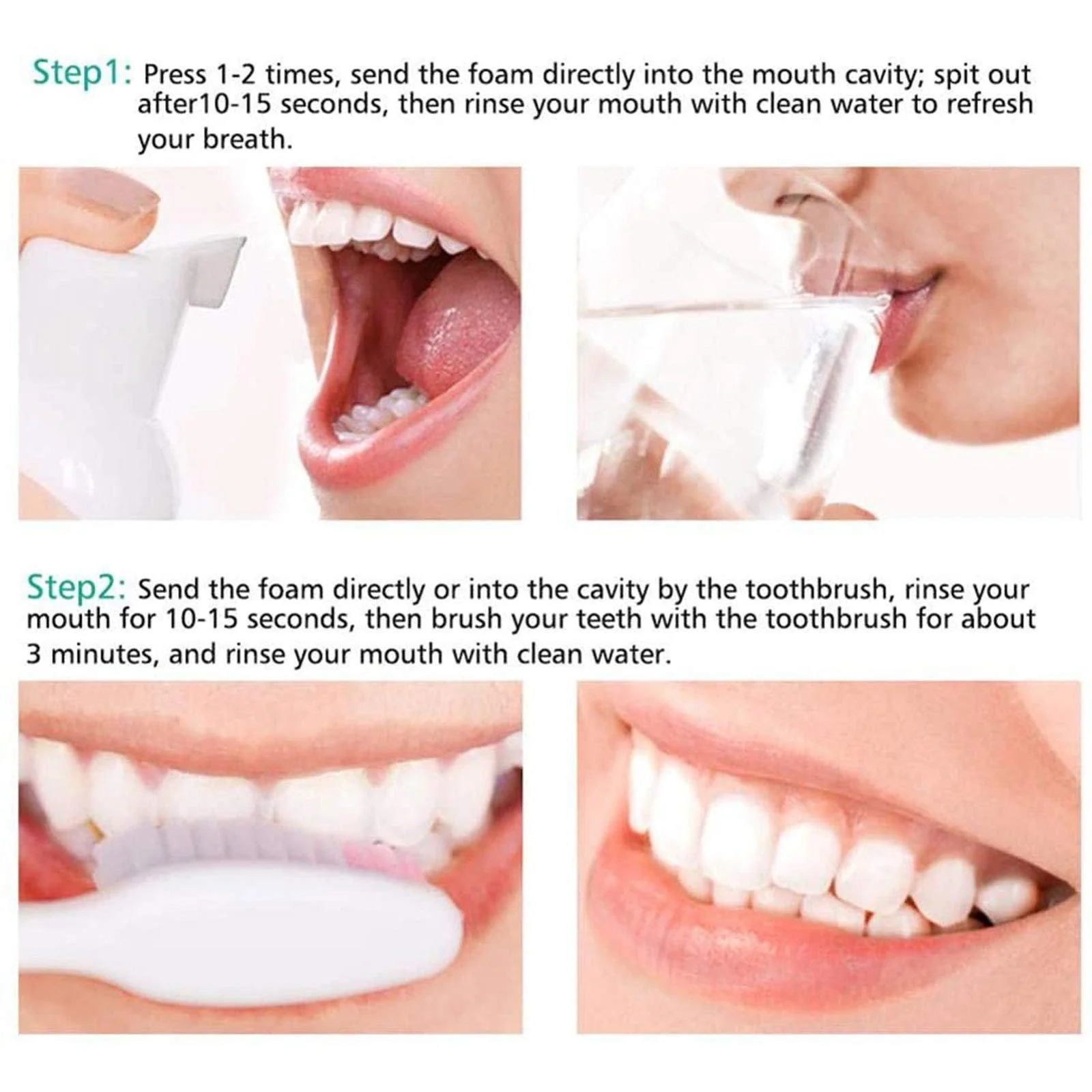 Step1: Press 1-2 times, send the foam directly into the mouth cavity; spit out after10-15 seconds, then rinse your mouth with clean water to refresh your breath.

Step2: Send the foam directly or into the cavity by the toothbrush, rinse your mouth for 10-15 seconds, then brush your teeth with the toothbrush for about 3 minutes, and rinse your mouth with clean water.