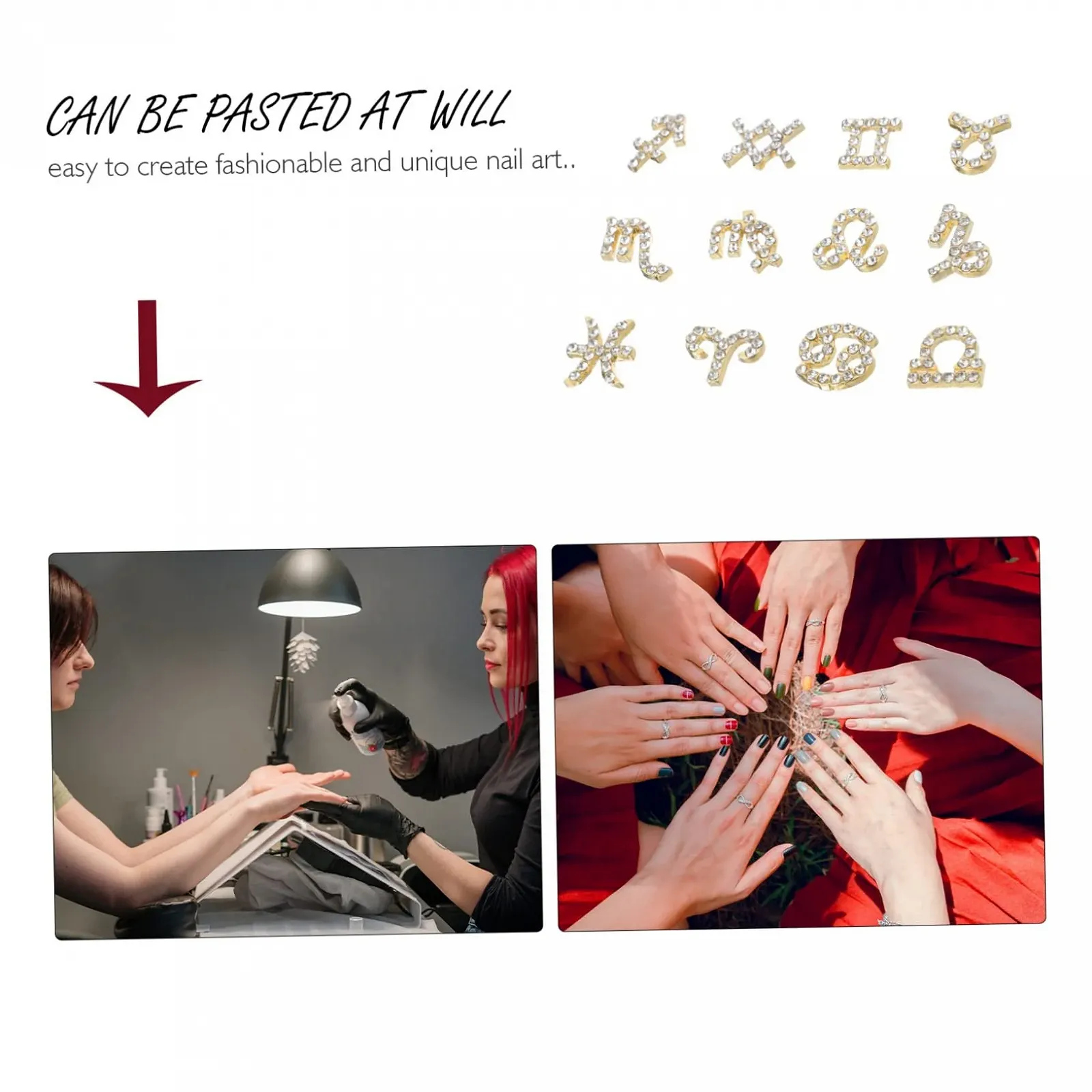 CAN BE PASTED AT WILL
easy to create fashionable and unique nail art..