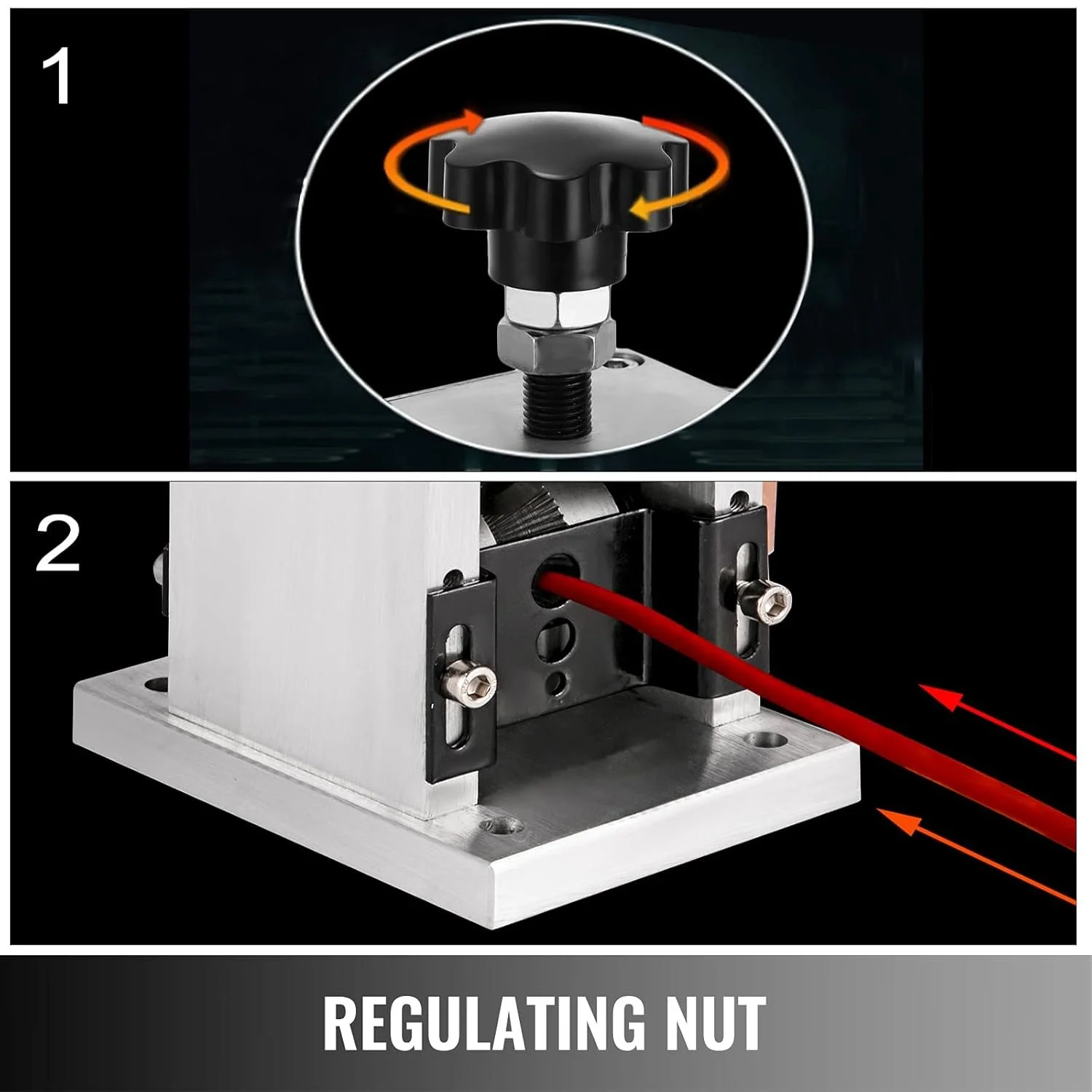 1

2

REGULATING NUT