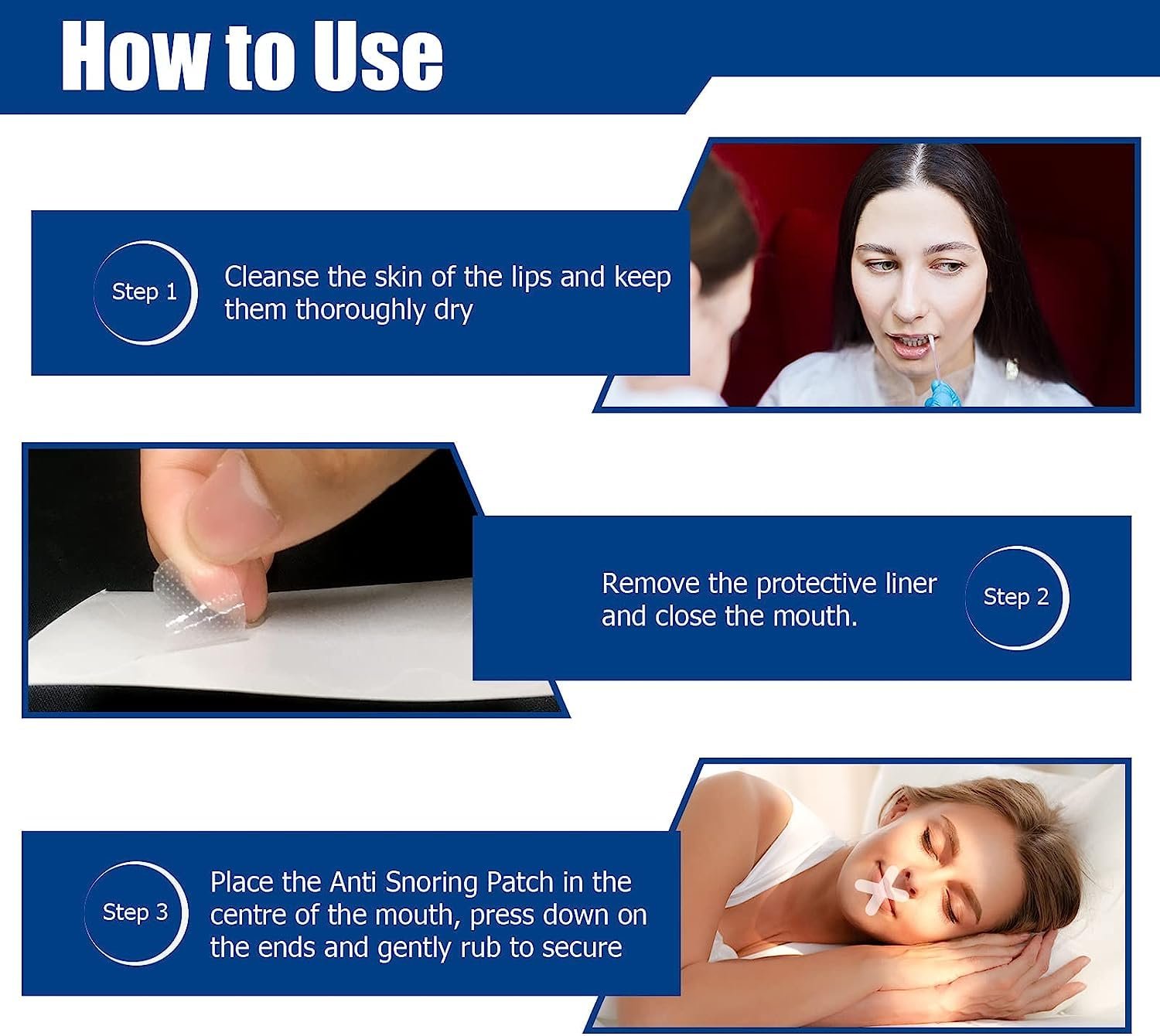 How to Use

Step 1

Cleanse the skin of the lips and keep them thoroughly dry

Remove the protective liner and close the mouth.

Step 2

Step 3

Place the Anti Snoring Patch in the centre of the mouth, press down on the ends and gently rub to secure