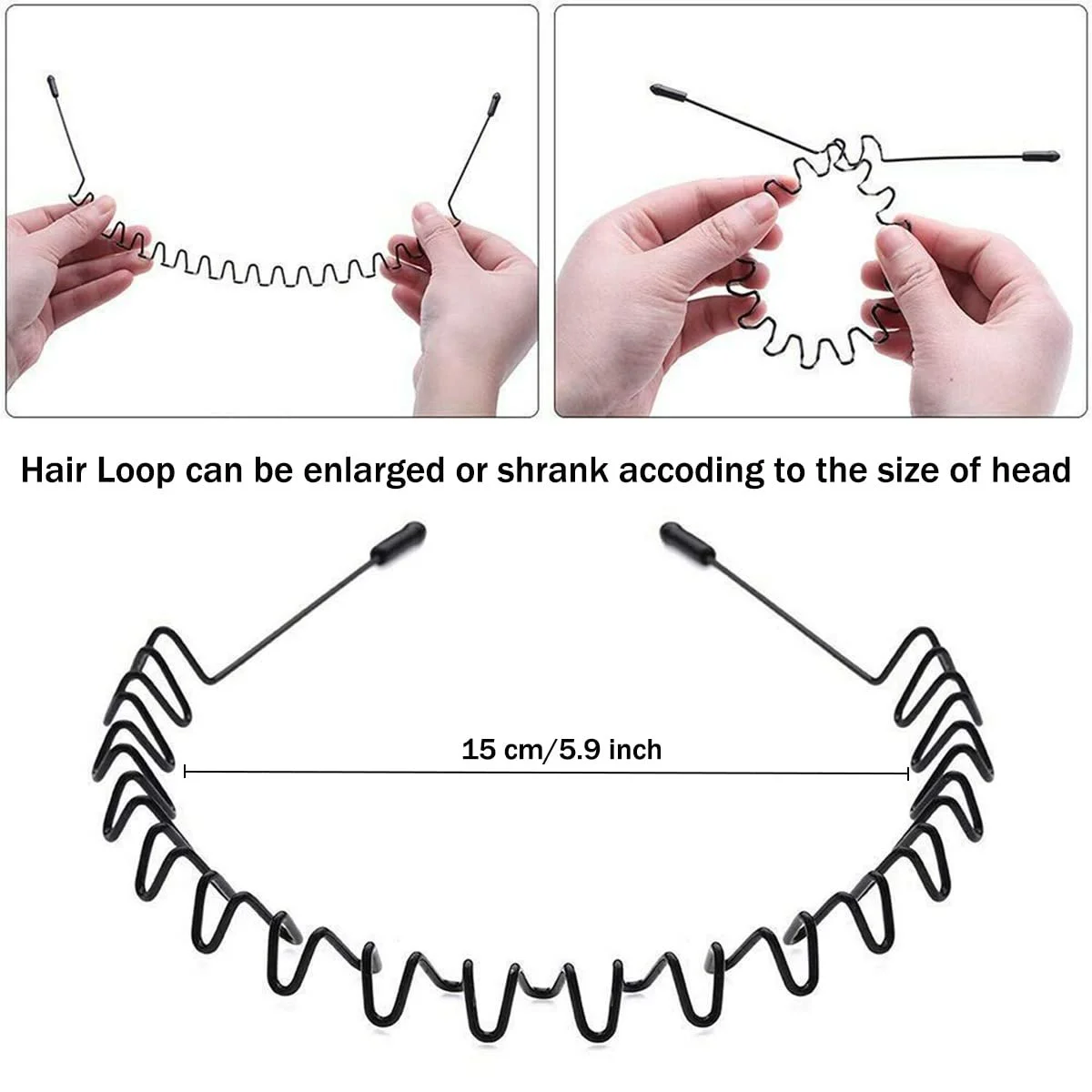 Hair Loop can be enlarged or shrank accoding to the size of head

15 cm/5.9 inch