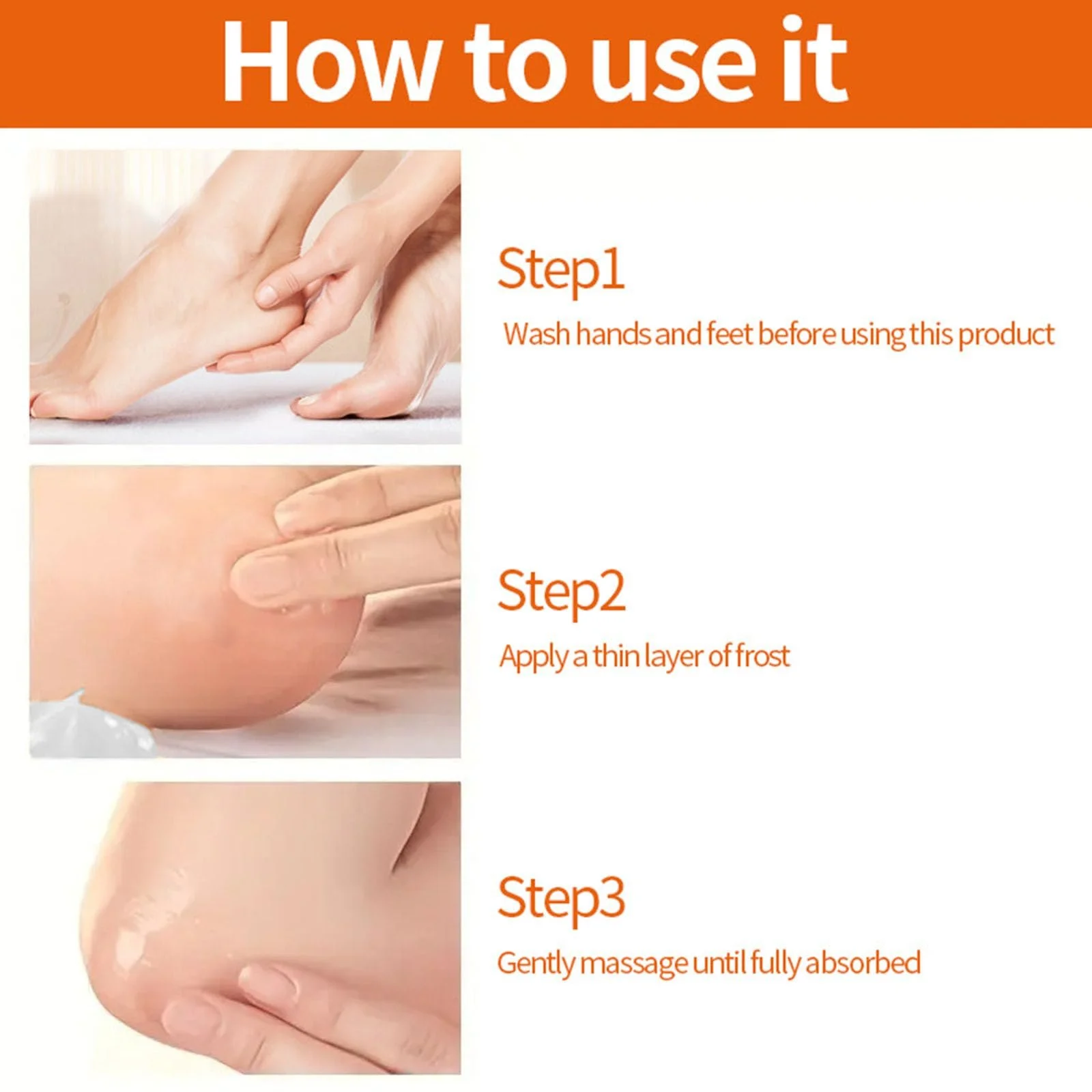 How to use it

Step1

Wash hands and feet before using this product

Step2

Apply a thin layer of frost

Step3

Gently massage until fully absorbed