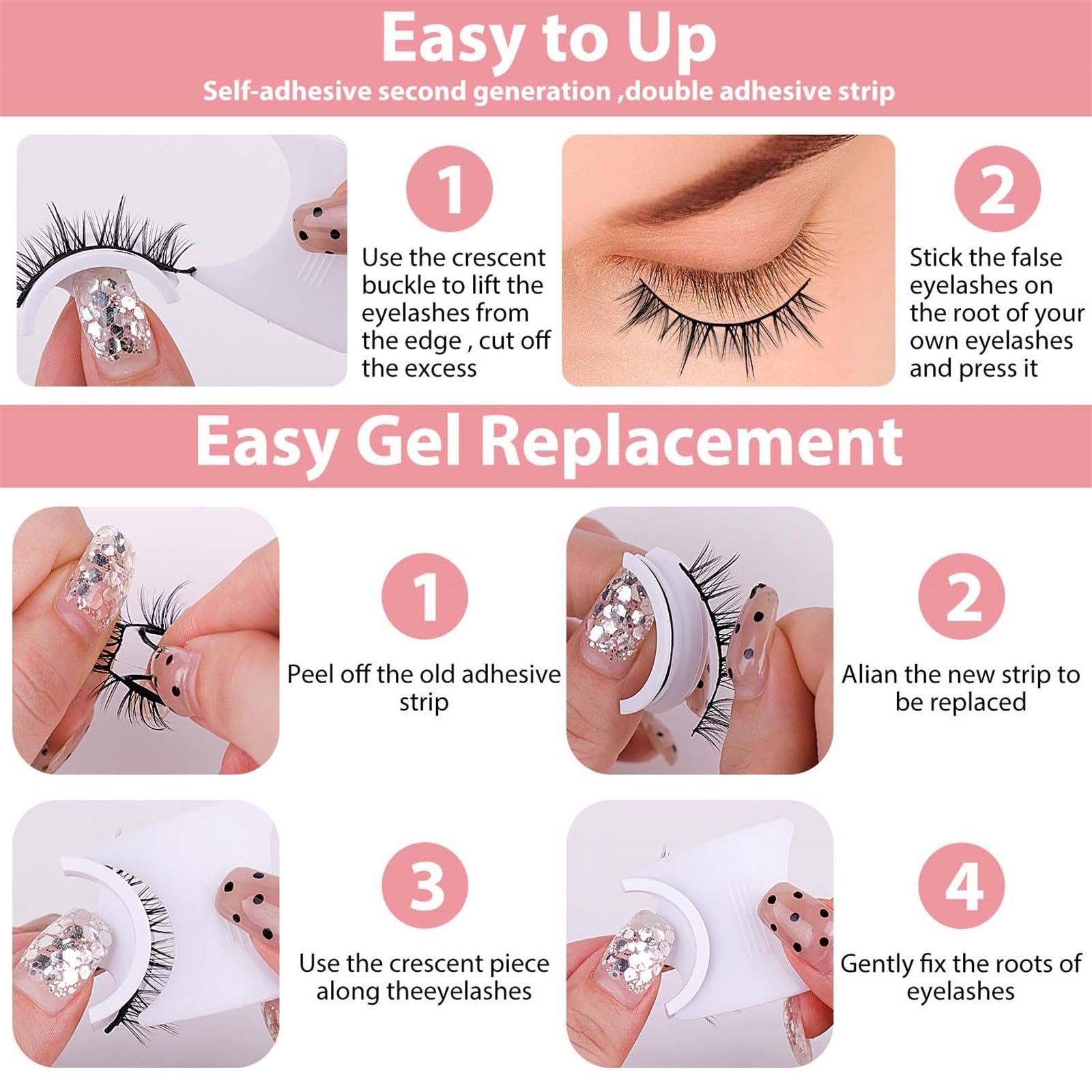 Easy to Up

Self-adhesive second generation ,double adhesive strip

1

Use the crescent buckle to lift the eyelashes from the edge , cut off the excess

2

Stick the false eyelashes on the root of your own eyelashes and press it

Easy Gel Replacement

1

Peel off the old adhesive strip

2

Alian the new strip to be replaced

3

Use the crescent piece along theeyelashes

4

Gently fix the roots of eyelashes