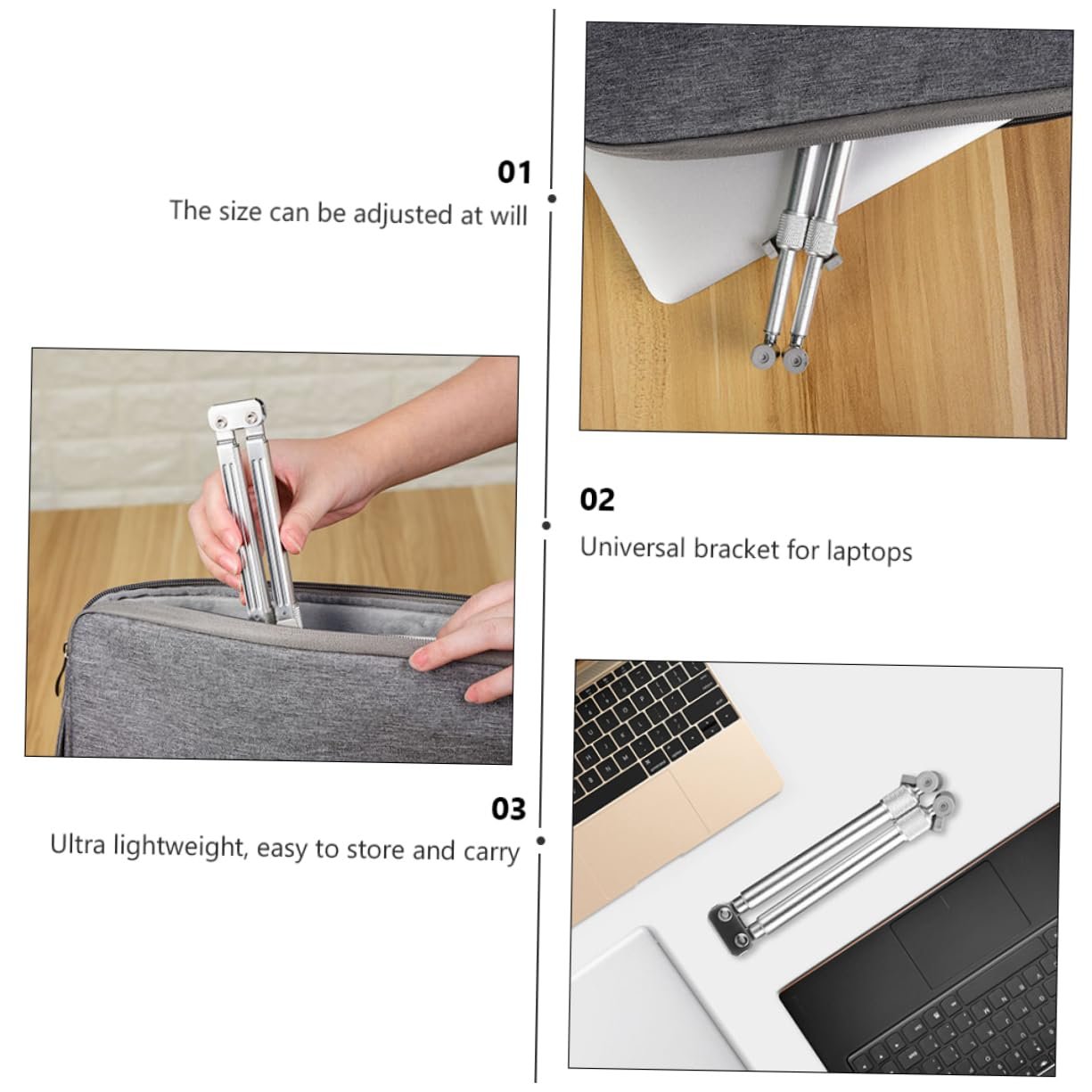 01
The size can be adjusted at will

02
Universal bracket for laptops

03
Ultra lightweight, easy to store and carry