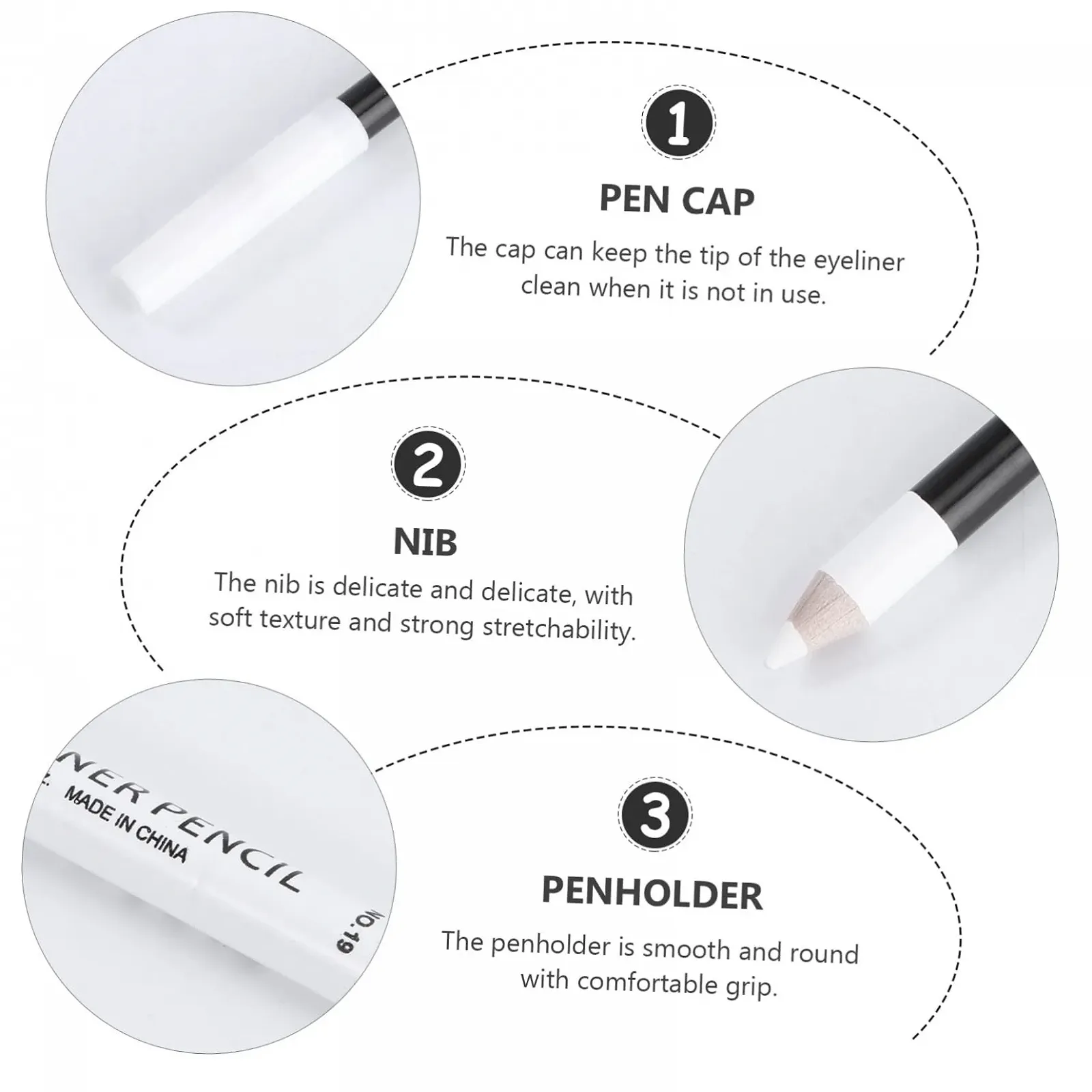 1

PEN CAP

The cap can keep the tip of the eyeliner clean when it is not in use.

2

NIB

The nib is delicate and delicate, with soft texture and strong stretchability.

NER PENCIL
MADE IN CHINA
NO:19

3

PENHOLDER

The penholder is smooth and round with comfortable grip.