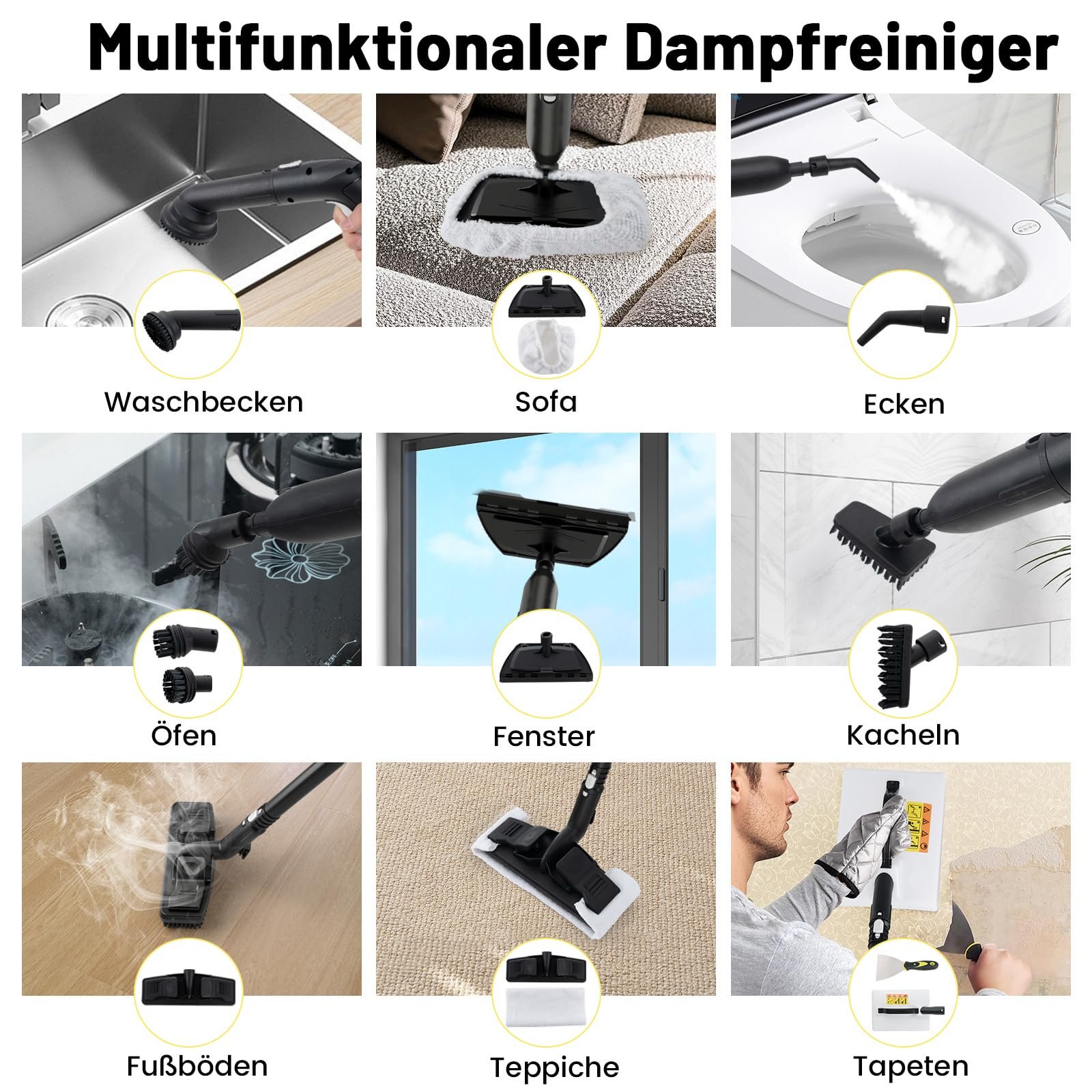 Multifunktionaler Dampfreiniger

Waschbecken

Sofa

Ecken

Öfen

Fenster

Kacheln

Fußböden

Teppiche

Tapeten