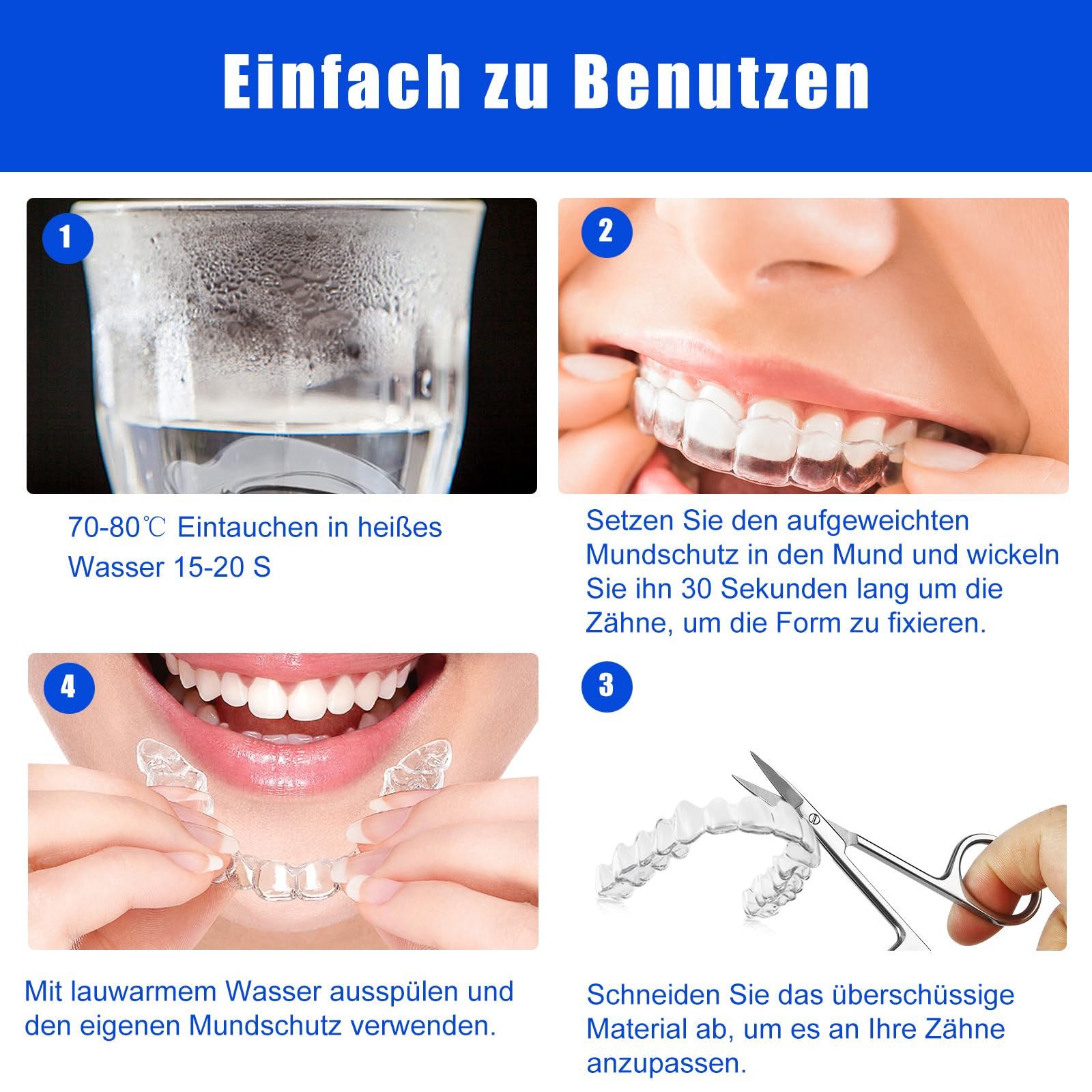 Einfach zu Benutzen

1

70-80℃ Eintauchen in heißes Wasser 15-20 S

2

Setzen Sie den aufgeweichten Mundschutz in den Mund und wickeln Sie ihn 30 Sekunden lang um die Zähne, um die Form zu fixieren.

4

Mit lauwarmem Wasser ausspülen und den eigenen Mundschutz verwenden.

3

Schneiden Sie das überschüssige Material ab, um es an Ihre Zähne anzupassen.