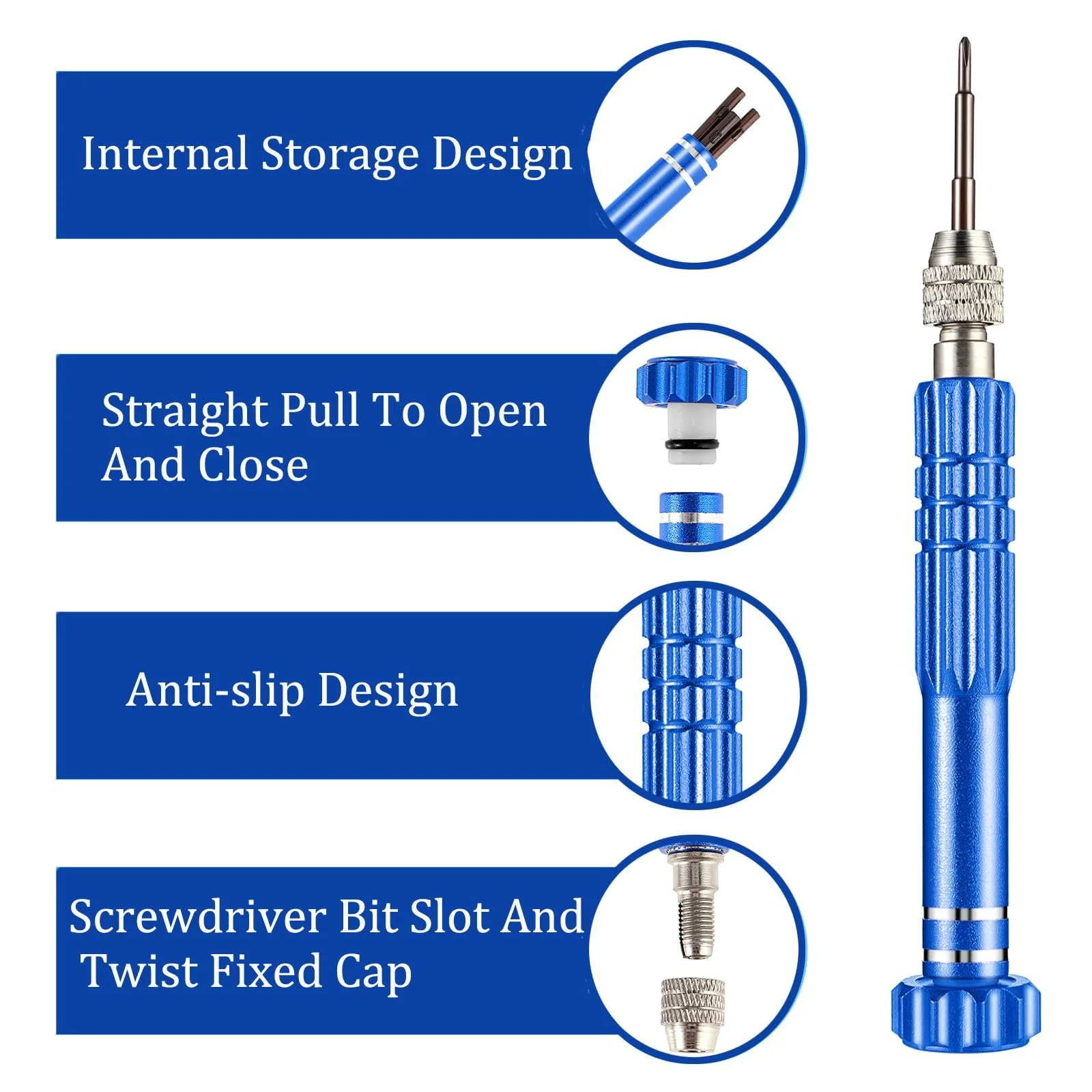 Internal Storage Design

Straight Pull To Open And Close

Anti-slip Design

Screwdriver Bit Slot And Twist Fixed Cap