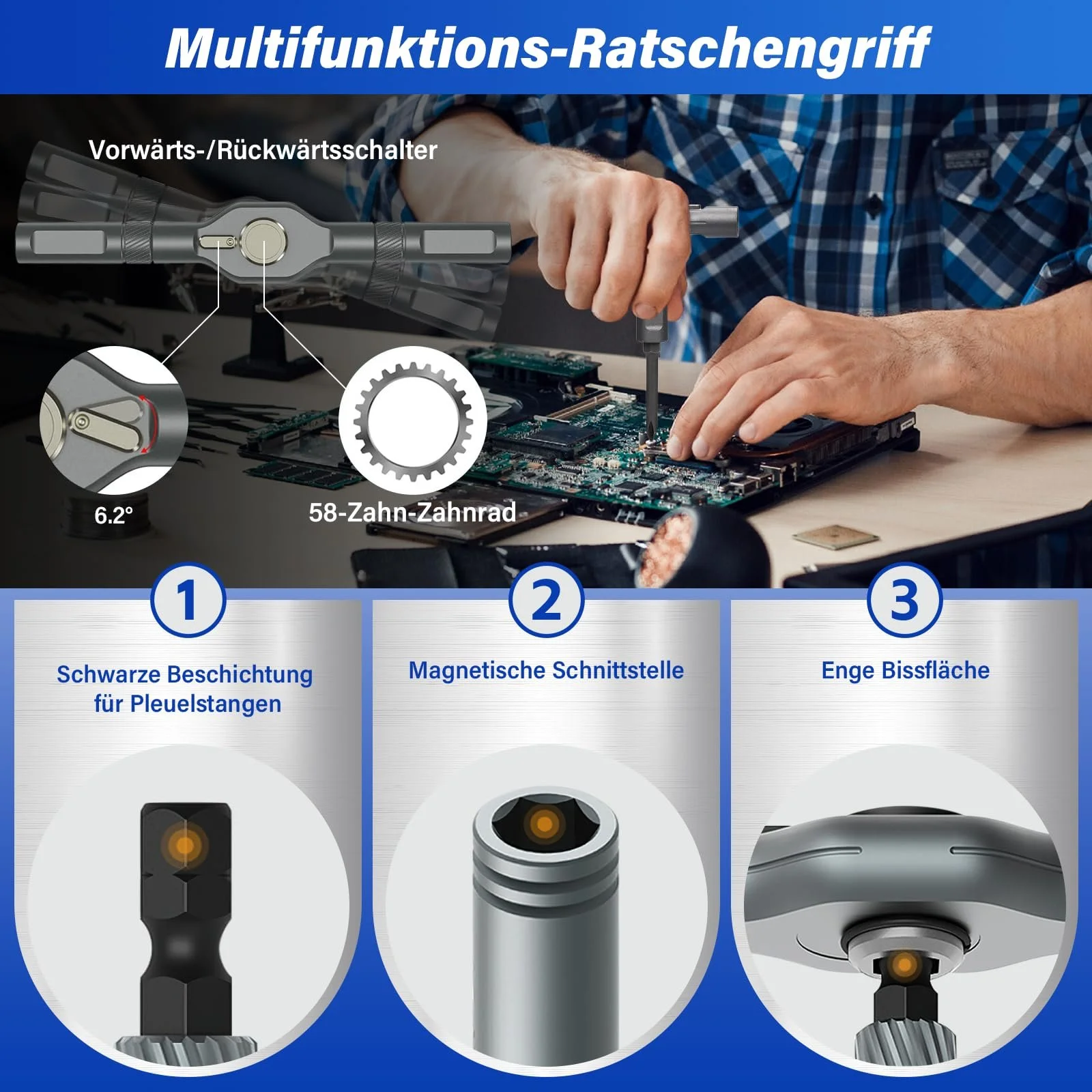 Multifunktions-Ratschengriff

Vorwärts-/Rückwärtsschalter

6.2°

58-Zahn-Zahnrad

1

Schwarze Beschichtung für Pleuelstangen

2

Magnetische Schnittstelle

3

Enge Bissfläche