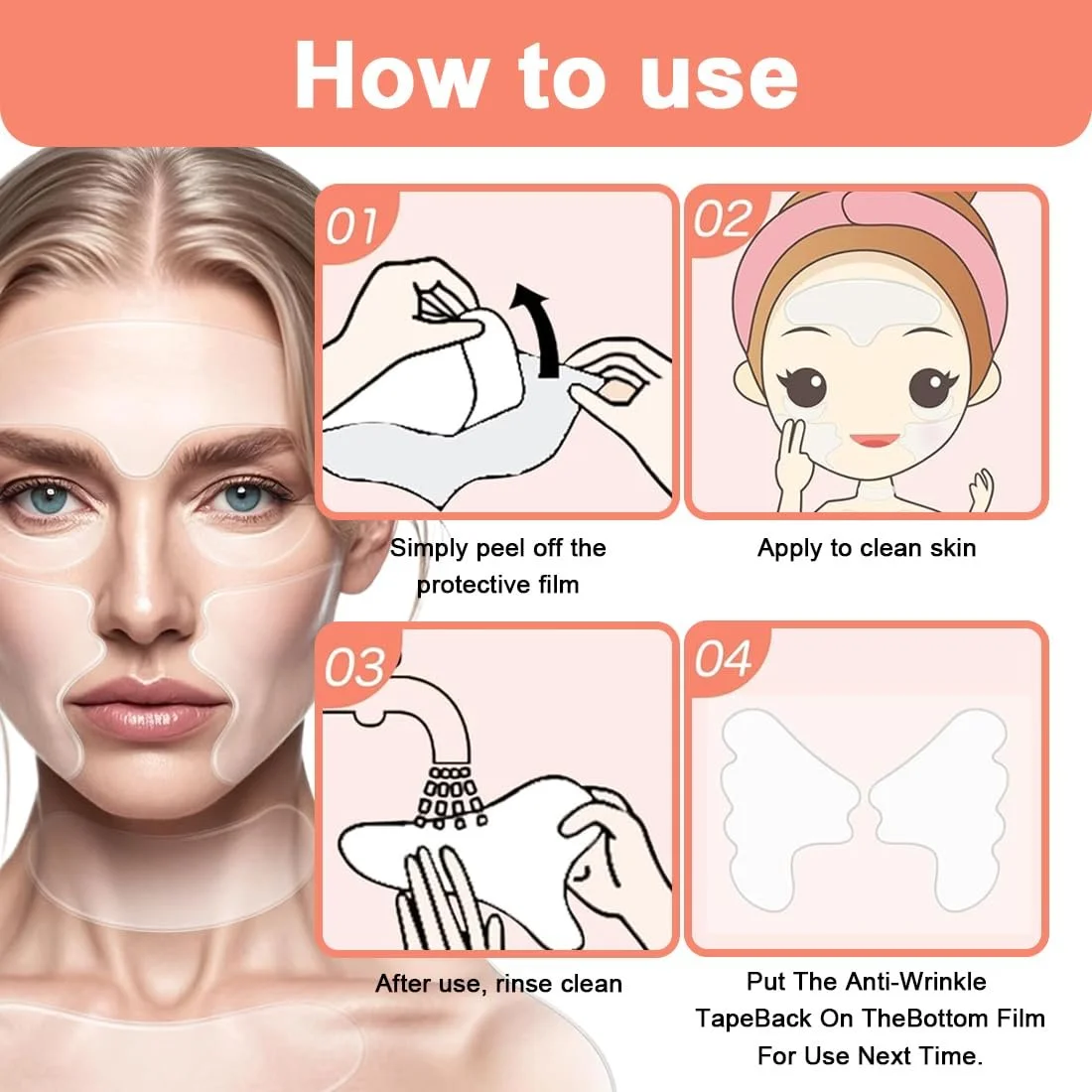 How to use

01

Simply peel off the protective film

02

Apply to clean skin

03

After use, rinse clean

04

Put The Anti-Wrinkle TapeBack On TheBottom Film For Use Next Time.