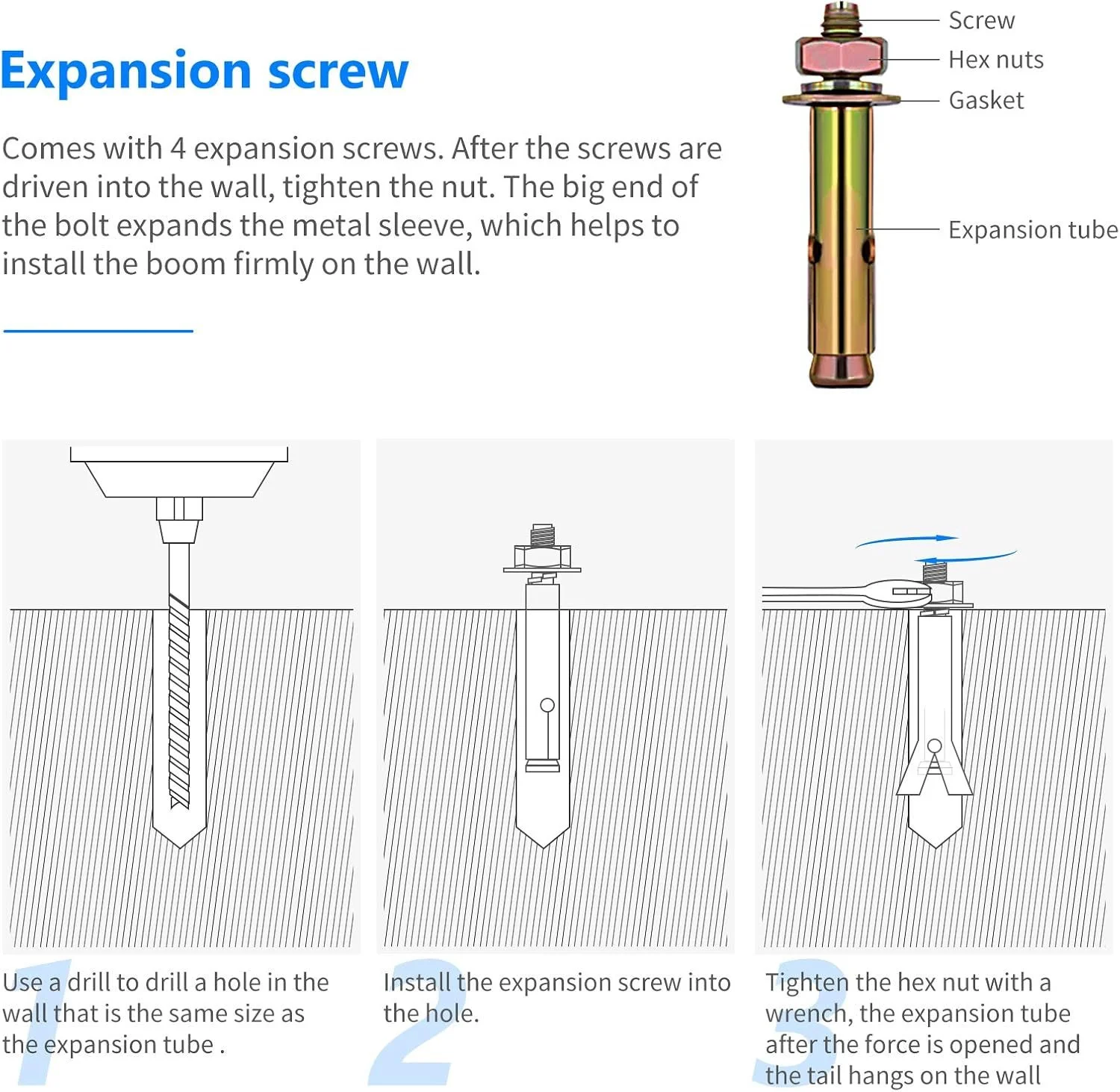 Expansion screw

Comes with 4 expansion screws. After the screws are driven into the wall, tighten the nut. The big end of the bolt expands the metal sleeve, which helps to install the boom firmly on the wall.

Screw
Hex nuts
Gasket
Expansion tube

1
Use a drill to drill a hole in the wall that is the same size as the expansion tube .

2
Install the expansion screw into the hole.

3
Tighten the hex nut with a wrench, the expansion tube after the force is opened and the tail hangs on the wall