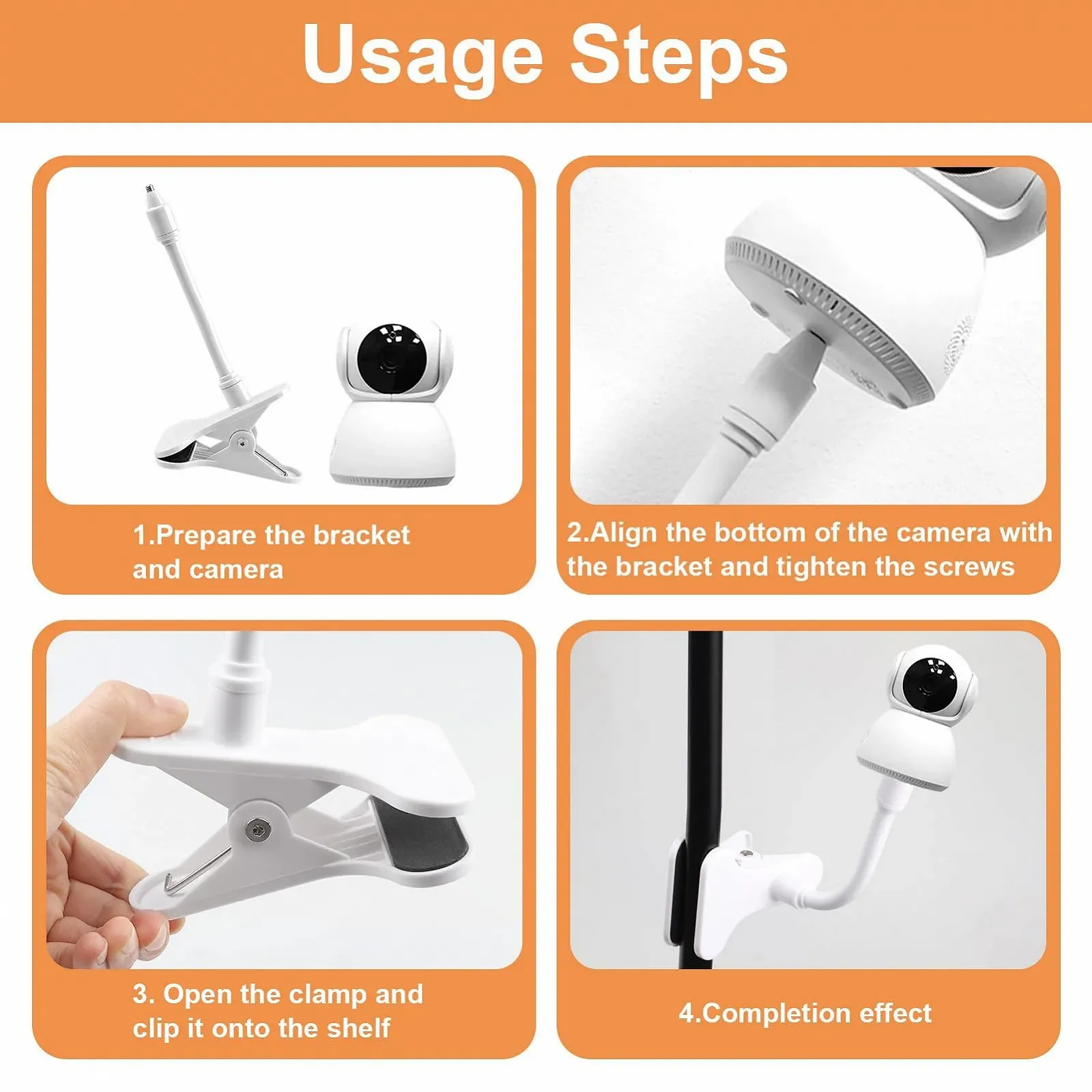 Usage Steps

1.Prepare the bracket and camera

2.Align the bottom of the camera with the bracket and tighten the screws

3. Open the clamp and clip it onto the shelf

4.Completion effect