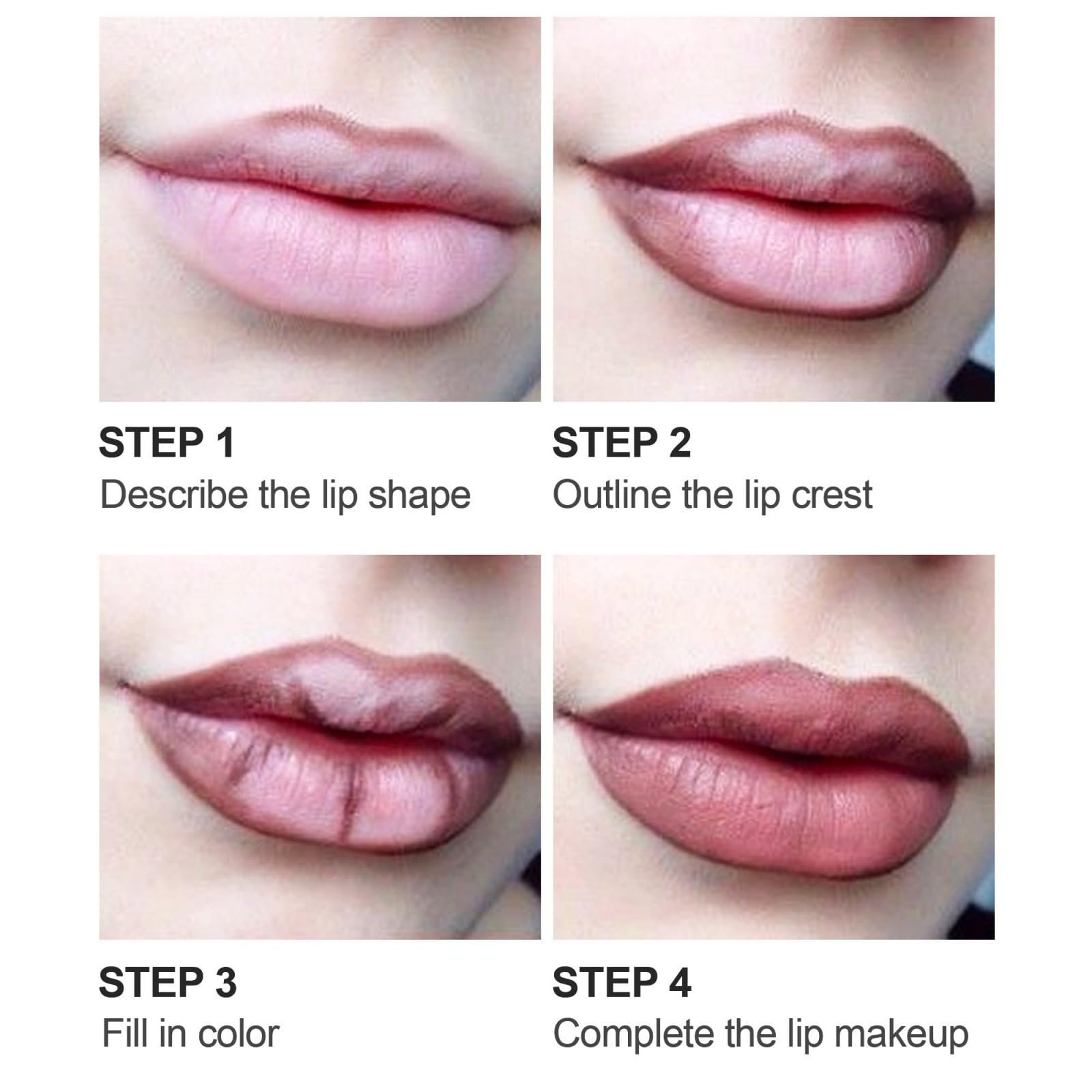 STEP 1
Describe the lip shape

STEP 2
Outline the lip crest

STEP 3
Fill in color

STEP 4
Complete the lip makeup