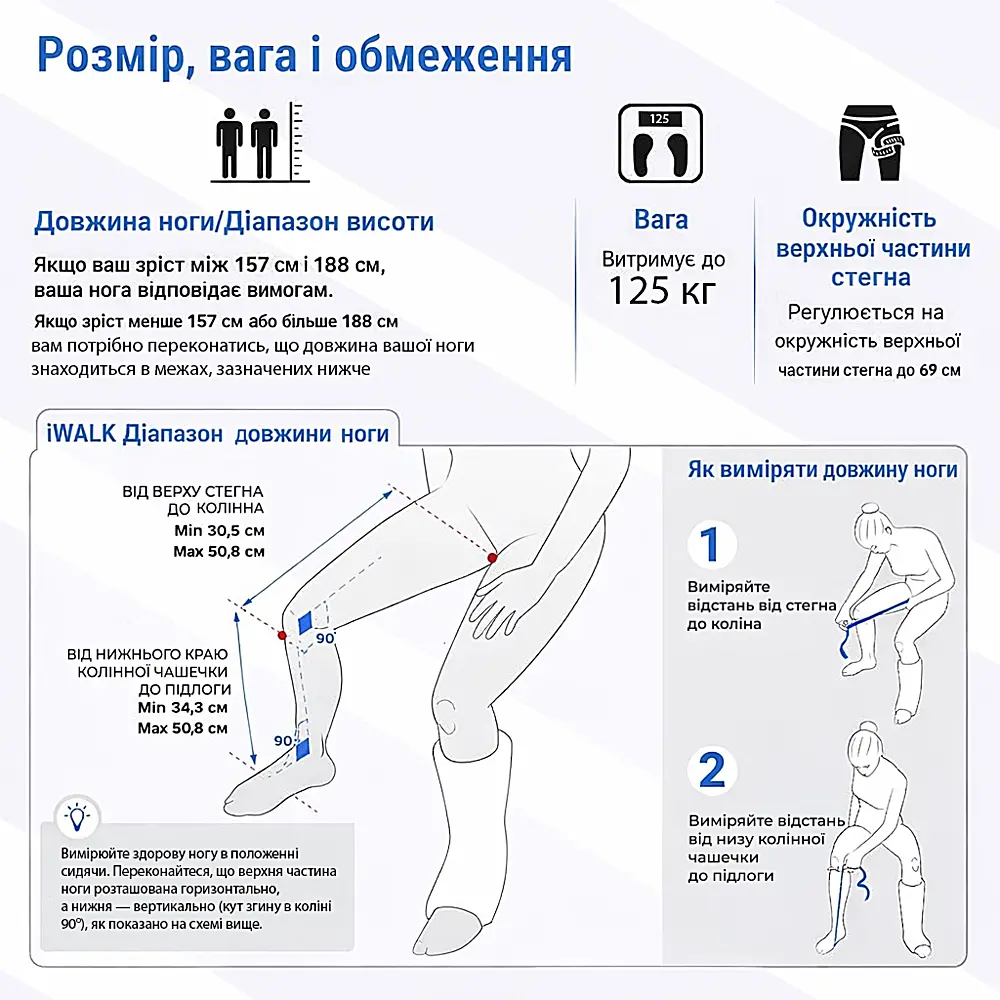 Розмір, вага і обмеження

Довжина ноги/Діапазон висоти

Якщо ваш зріст між 157 см і 188 см, ваша нога відповідає вимогам.

Якщо зріст менше 157 см або більше 188 см вам потрібно переконатись, що довжина вашої ноги знаходиться в межах, зазначених нижче

125

Вага

Витримує до 125 кг

Окружність верхньої частини стегна

Регулюється на окружність верхньої частини стегна до 69 см

iWALK Діапазон довжини ноги

ВІД ВЕРХУ СТЕГНА ДО КОЛІННА
Min 30,5 см
Max 50,8 см

90

ВІД НИЖНЬОГО КРАЮ КОЛІННОЇ ЧАШЕЧКИ ДО ПІДЛОГИ
Min 34,3 см
Max 50,8 см

90

Вимірюйте здорову ногу в положенні сидячи. Переконайтеся, що верхня частина ноги розташована горизонтально, а нижня — вертикально (кут згину в коліні 90°), як показано на схемі вище.

Як виміряти довжину ноги

1
Виміряйте відстань від стегна до коліна

2
Виміряйте відстань від низу колінної чашечки до підлоги