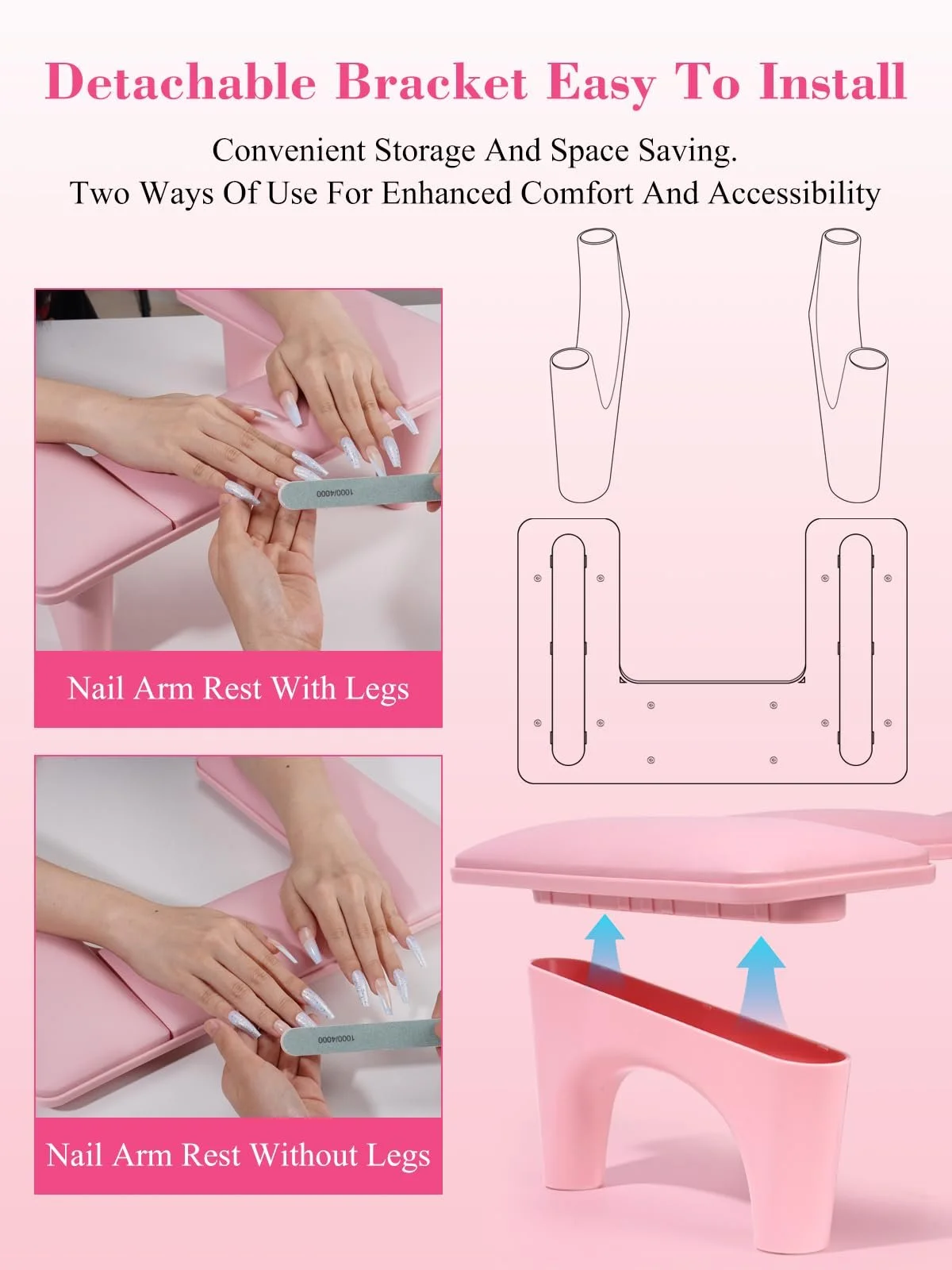 Detachable Bracket Easy To Install

Convenient Storage And Space Saving.
Two Ways Of Use For Enhanced Comfort And Accessibility

1000/4000

Nail Arm Rest With Legs

1000/4000

Nail Arm Rest Without Legs