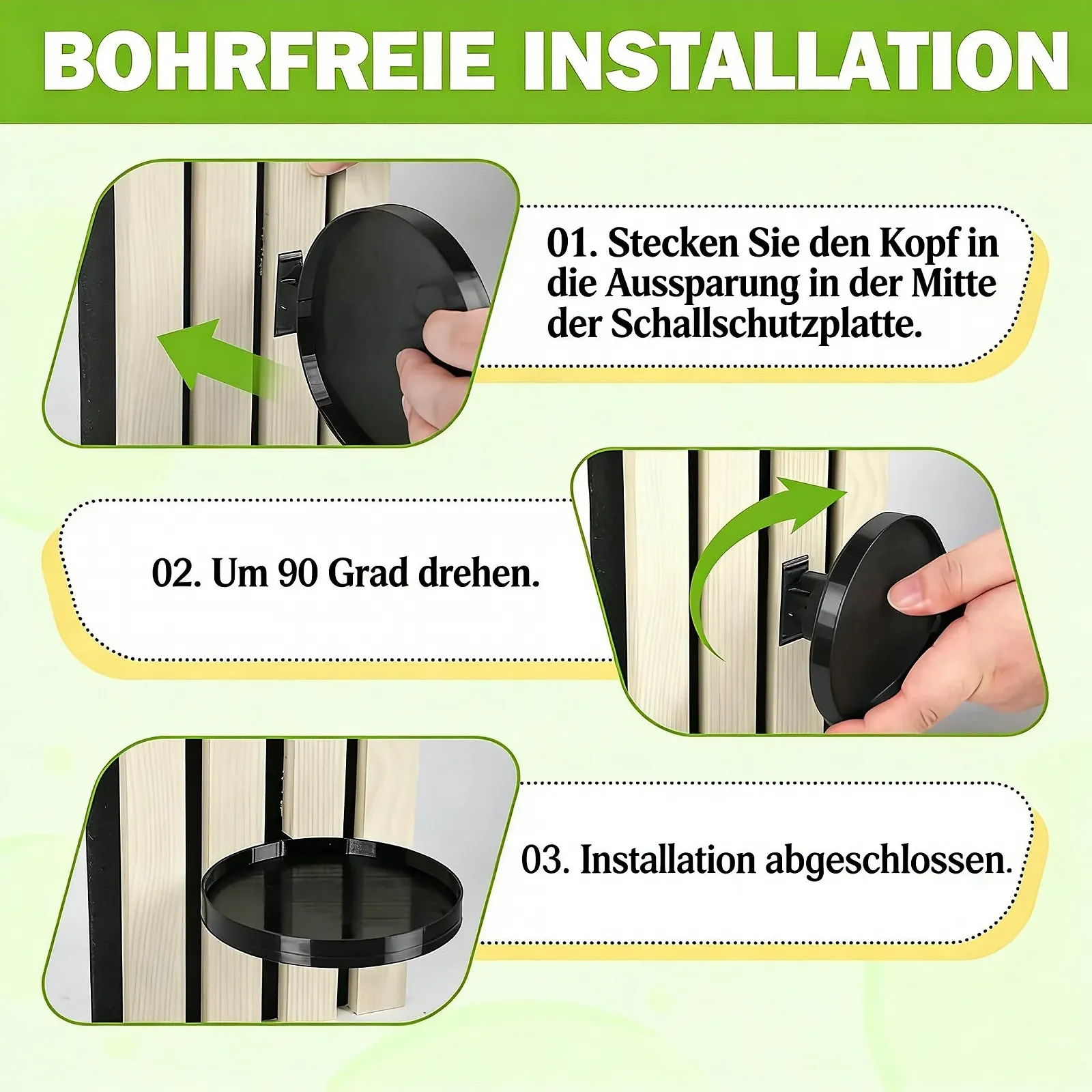 BOHRFREIE INSTALLATION

01. Stecken Sie den Kopf in die Aussparung in der Mitte der Schallschutzplatte.

02. Um 90 Grad drehen.

03. Installation abgeschlossen.