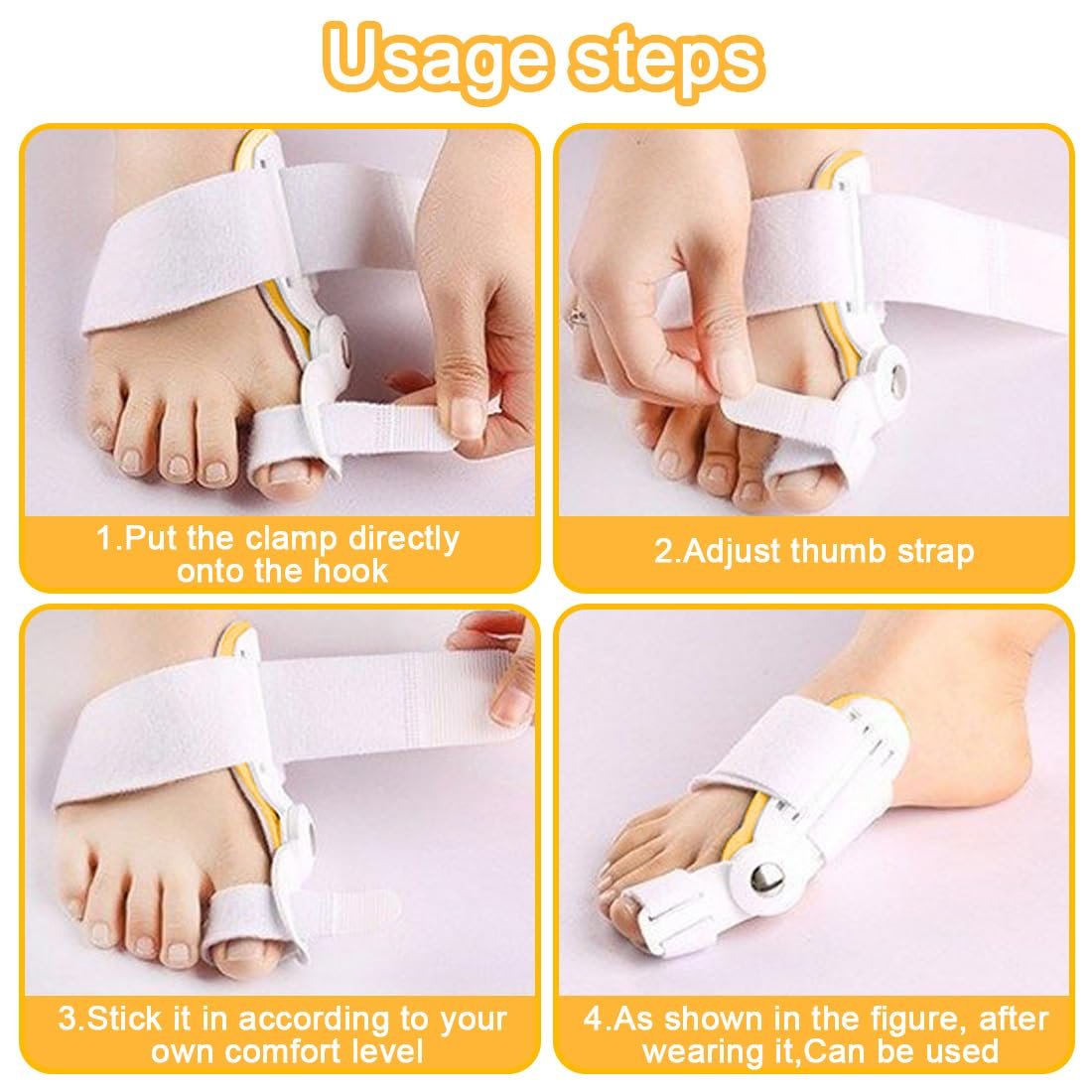 Usage steps

1.Put the clamp directly onto the hook

2.Adjust thumb strap

3.Stick it in according to your own comfort level

4.As shown in the figure, after wearing it,Can be used