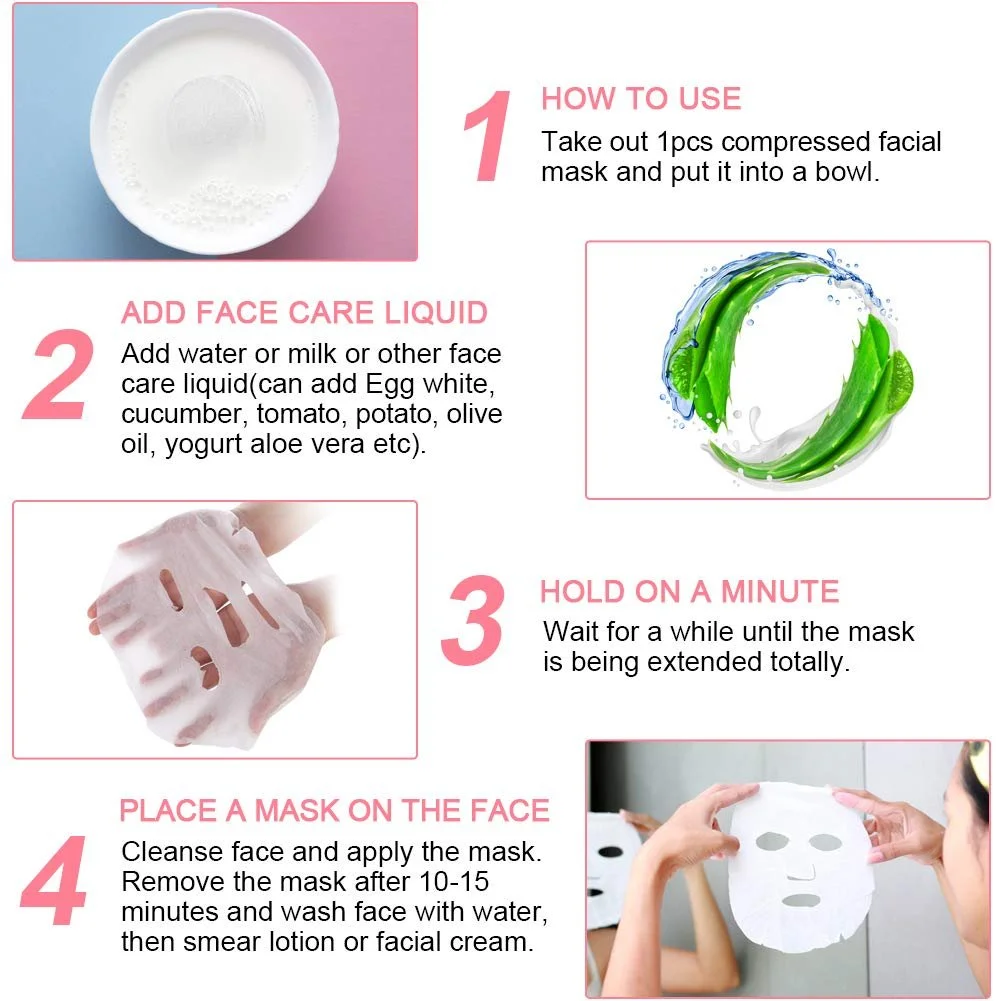 1 HOW TO USE
Take out 1pcs compressed facial mask and put it into a bowl.

2 ADD FACE CARE LIQUID
Add water or milk or other face care liquid(can add Egg white, cucumber, tomato, potato, olive oil, yogurt aloe vera etc).

3 HOLD ON A MINUTE
Wait for a while until the mask is being extended totally.

4 PLACE A MASK ON THE FACE
Cleanse face and apply the mask. Remove the mask after 10-15 minutes and wash face with water, then smear lotion or facial cream.