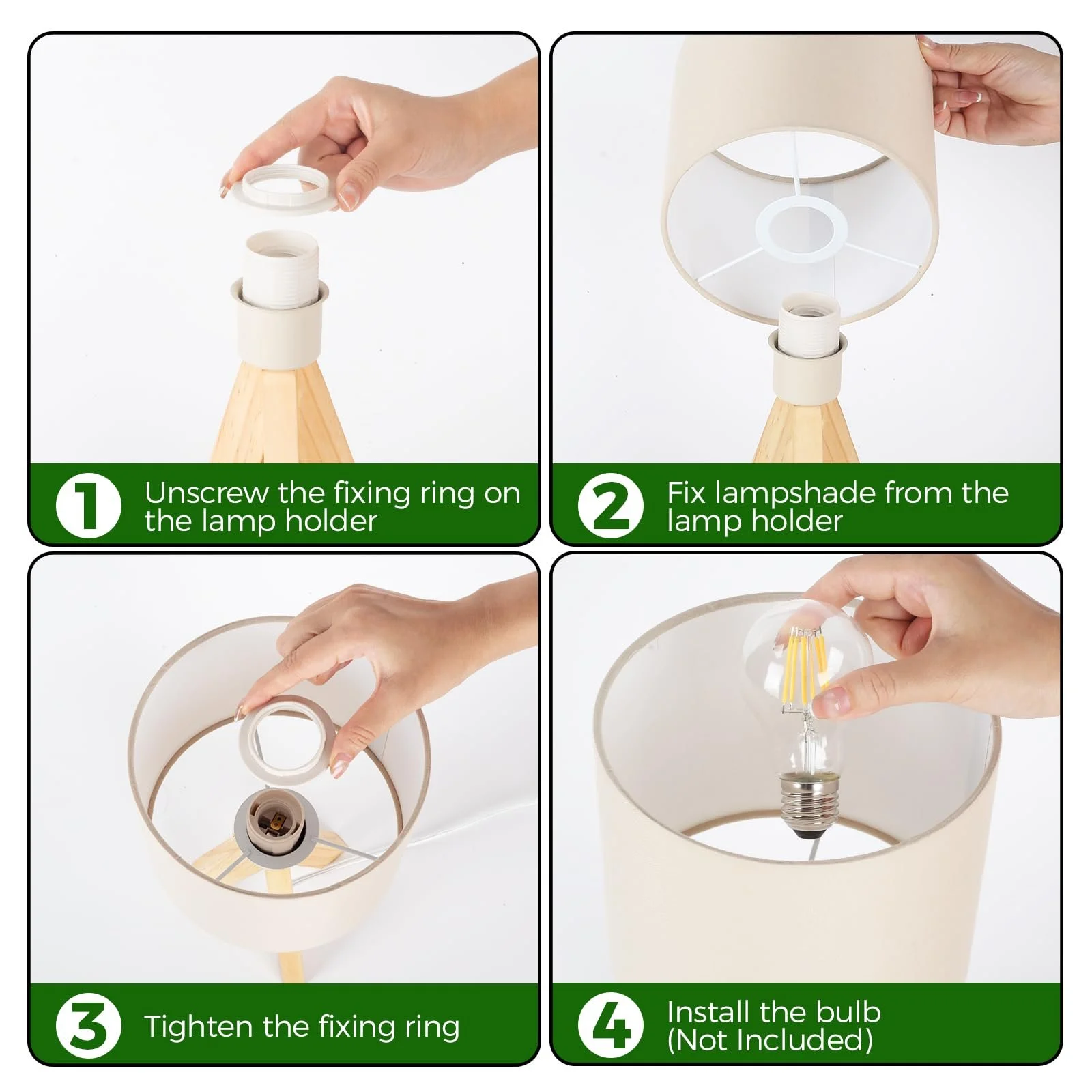 1 Unscrew the fixing ring on the lamp holder

2 Fix lampshade from the lamp holder

3 Tighten the fixing ring

4 Install the bulb (Not Included)