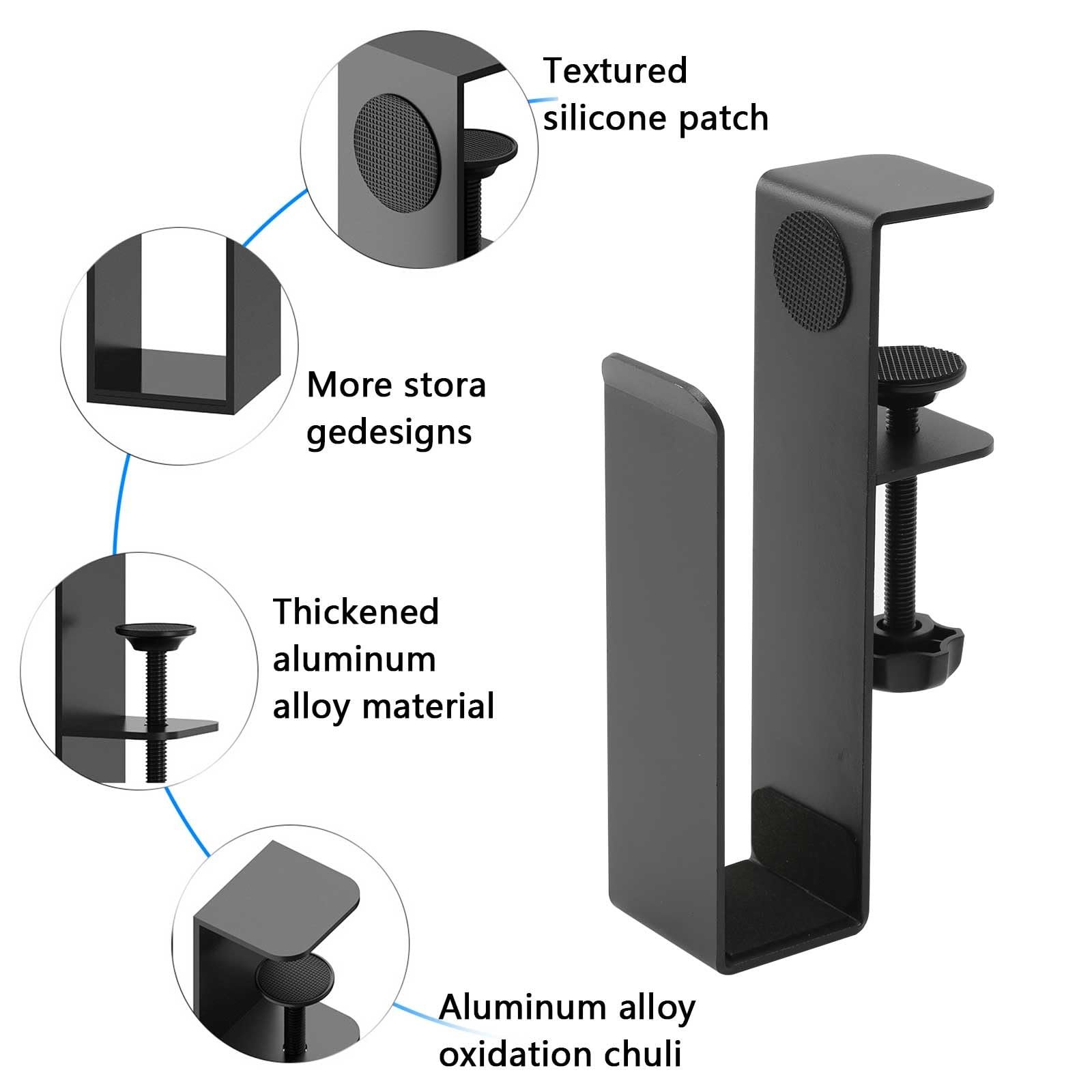 Textured silicone patch

More stora gedesigns

Thickened aluminum alloy material

Aluminum alloy oxidation chuli