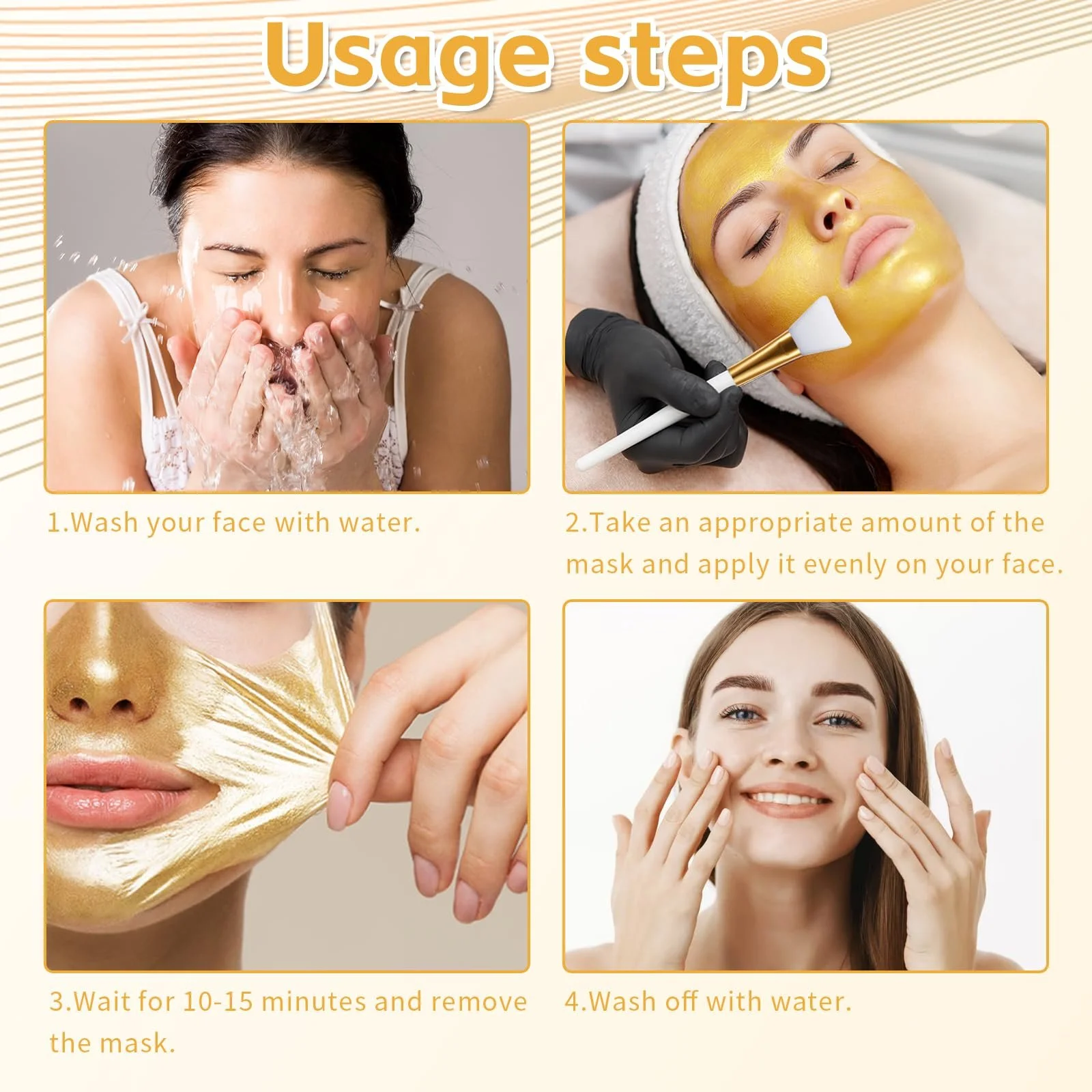 Usage steps

1.Wash your face with water.

2.Take an appropriate amount of the mask and apply it evenly on your face.

3.Wait for 10-15 minutes and remove the mask.

4.Wash off with water.