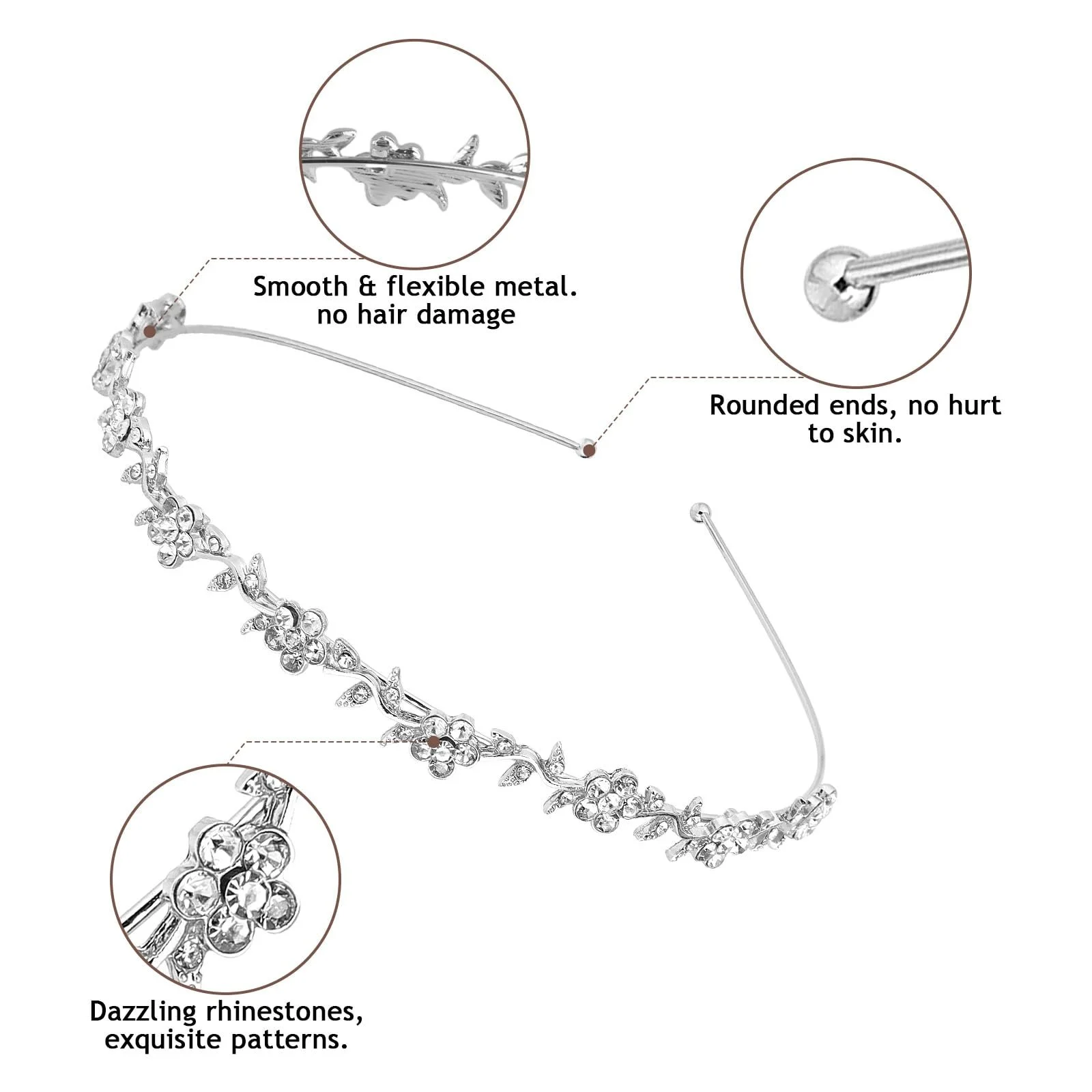 Smooth & flexible metal.
no hair damage

Rounded ends, no hurt
to skin.

Dazzling rhinestones,
exquisite patterns.