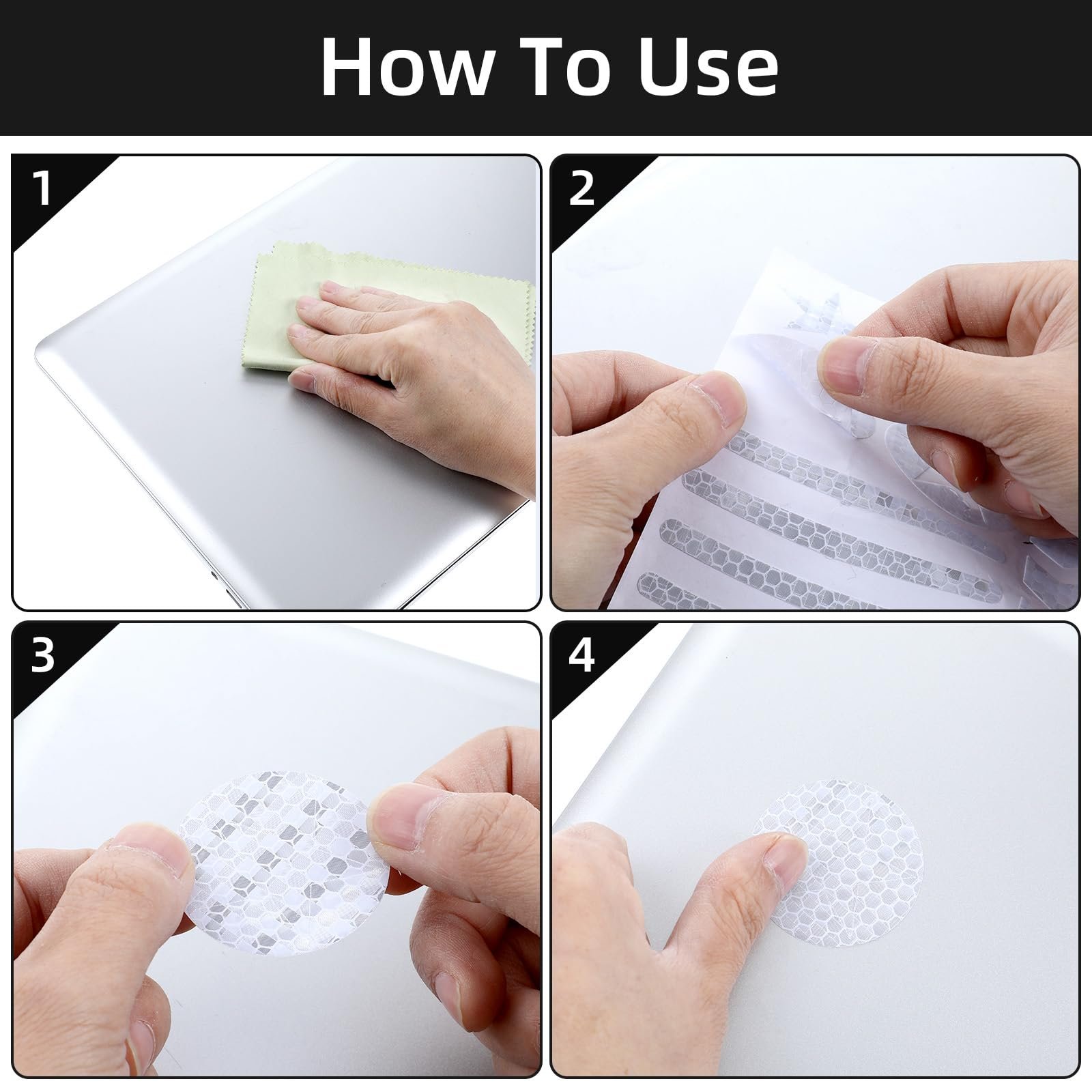 How To Use

1

2

3

4