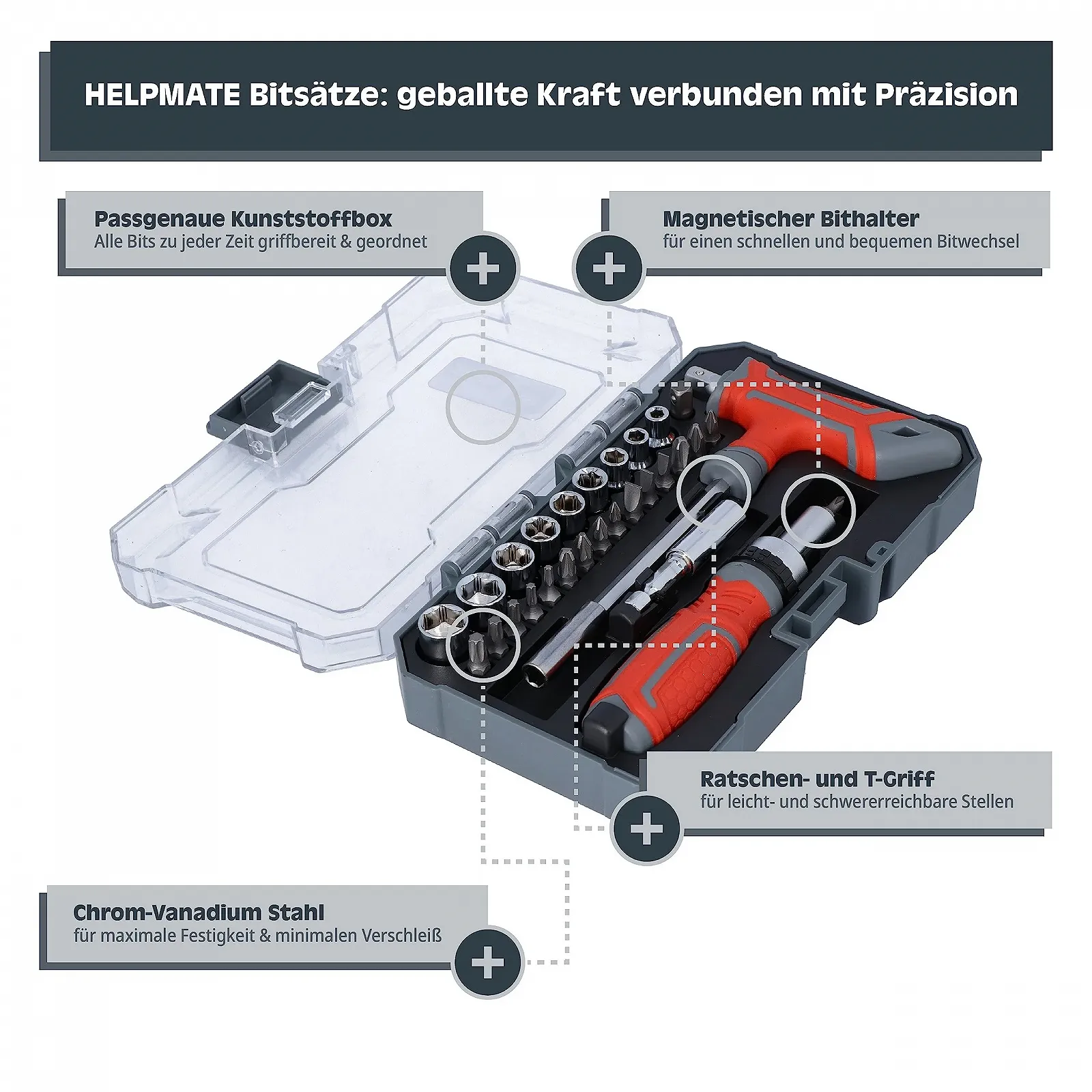 HELPMATE Bitsätze: geballte Kraft verbunden mit Präzision

Passgenaue Kunststoffbox
Alle Bits zu jeder Zeit griffbereit & geordnet

Magnetischer Bithalter
für einen schnellen und bequemen Bitwechsel

Ratschen- und T-Griff
für leicht- und schwererreichbare Stellen

Chrom-Vanadium Stahl
für maximale Festigkeit & minimalen Verschleiß