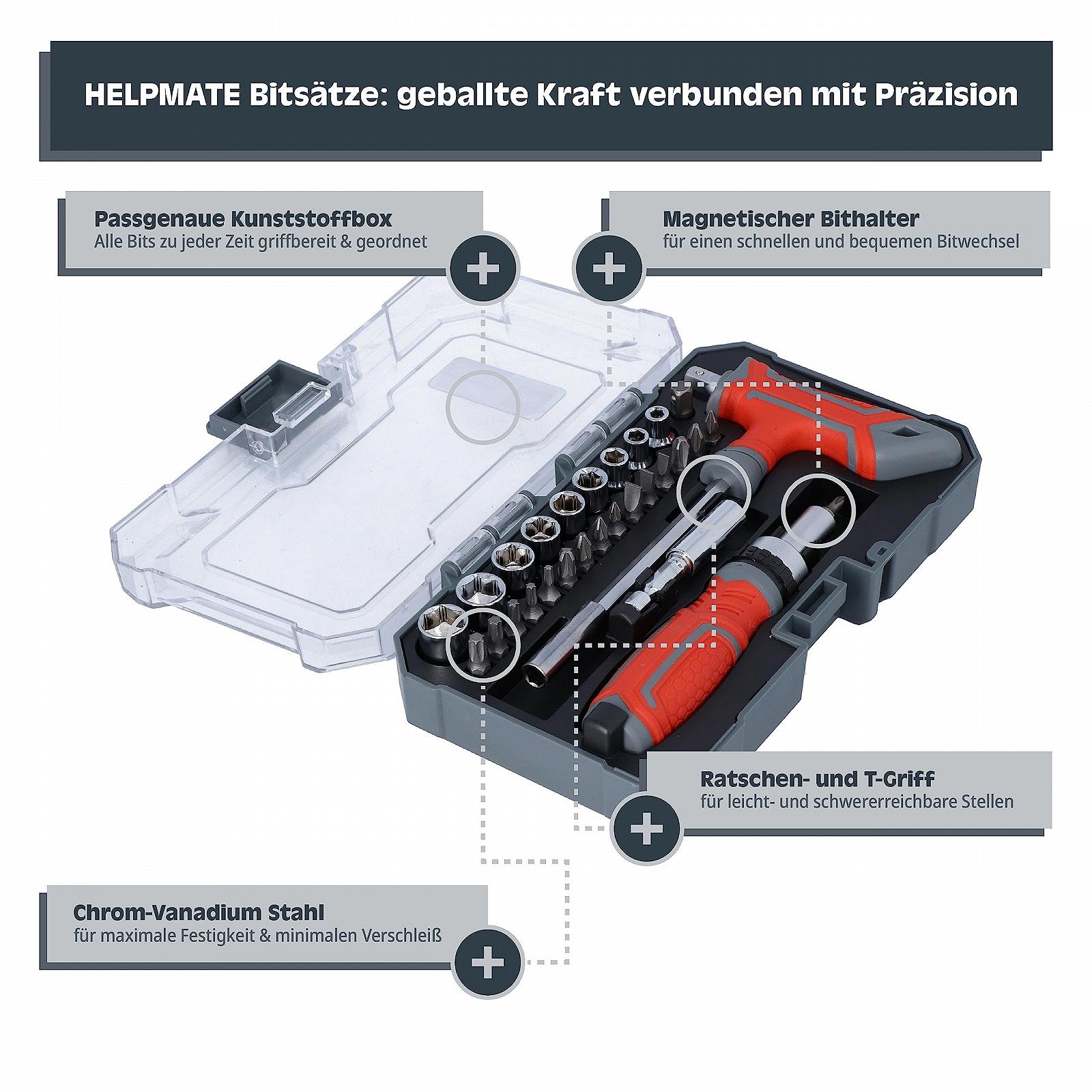 HELPMATE Bitsätze: geballte Kraft verbunden mit Präzision

Passgenaue Kunststoffbox
Alle Bits zu jeder Zeit griffbereit & geordnet

Magnetischer Bithalter
für einen schnellen und bequemen Bitwechsel

Ratschen- und T-Griff
für leicht- und schwererreichbare Stellen

Chrom-Vanadium Stahl
für maximale Festigkeit & minimalen Verschleiß