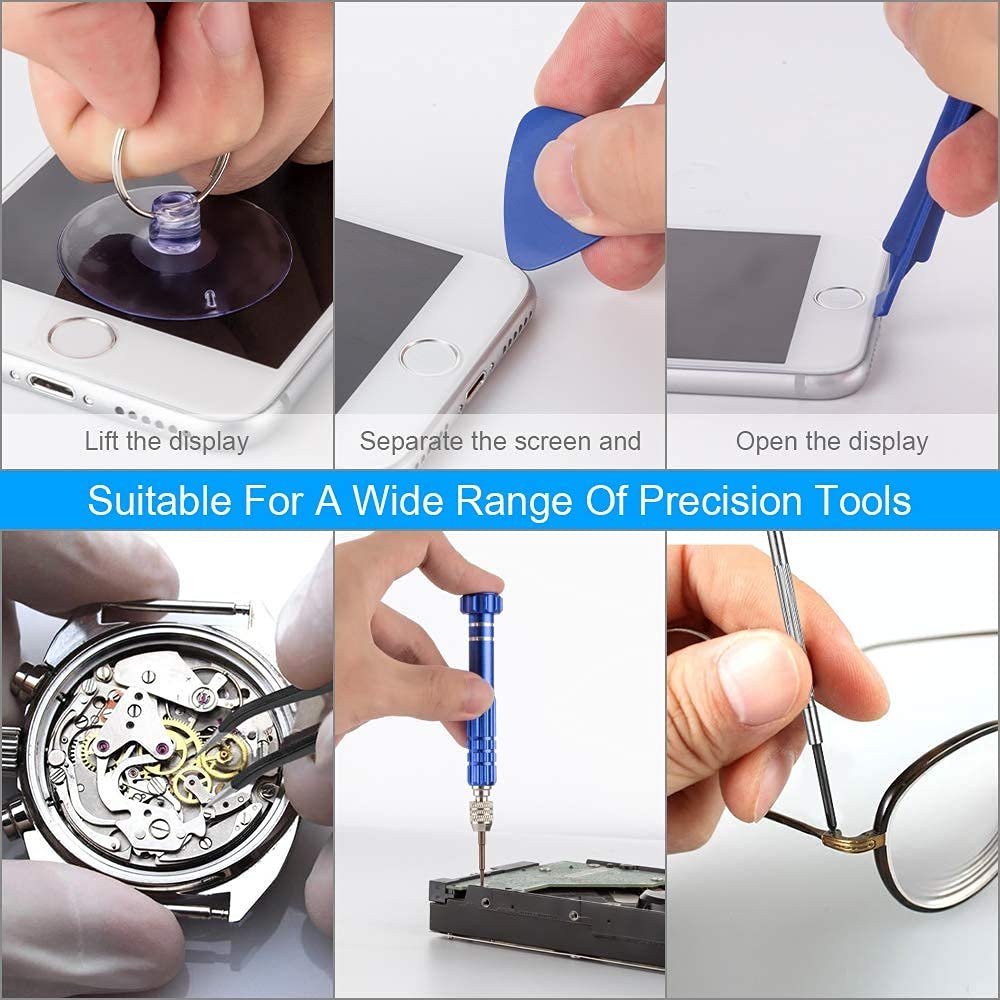 Lift the display

Separate the screen and

Open the display

Suitable For A Wide Range Of Precision Tools