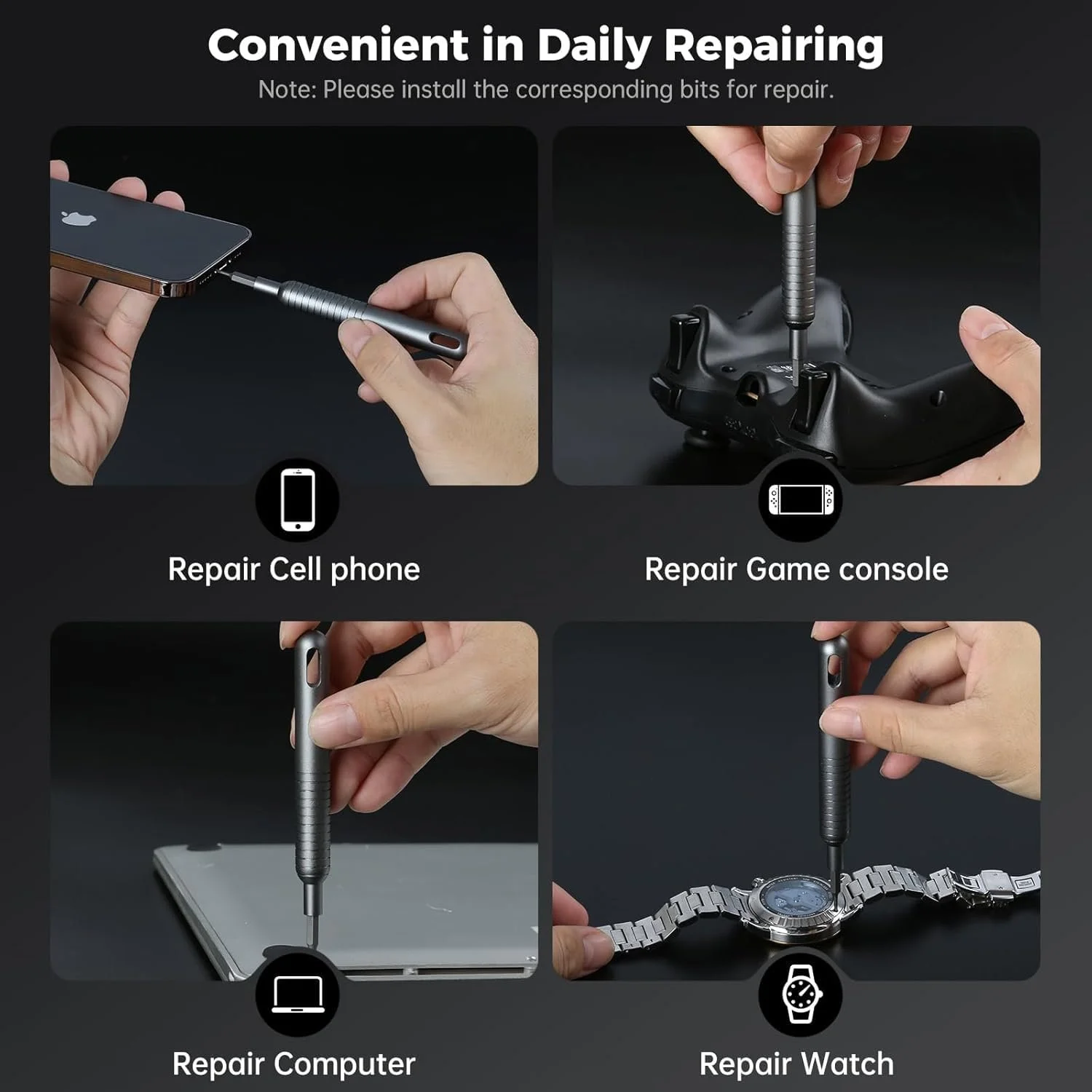 Convenient in Daily Repairing

Note: Please install the corresponding bits for repair.

Repair Cell phone

Repair Game console

Repair Computer

Repair Watch