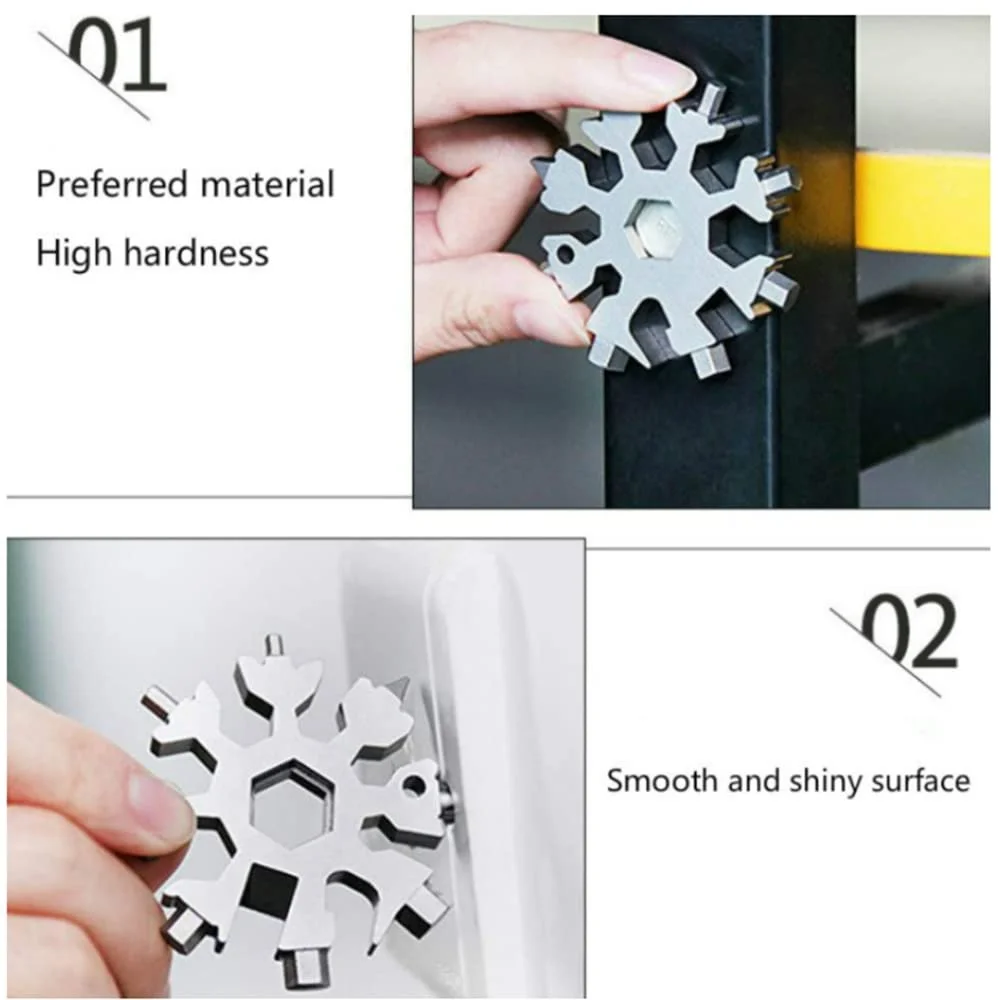 01

Preferred material

High hardness

02

Smooth and shiny surface