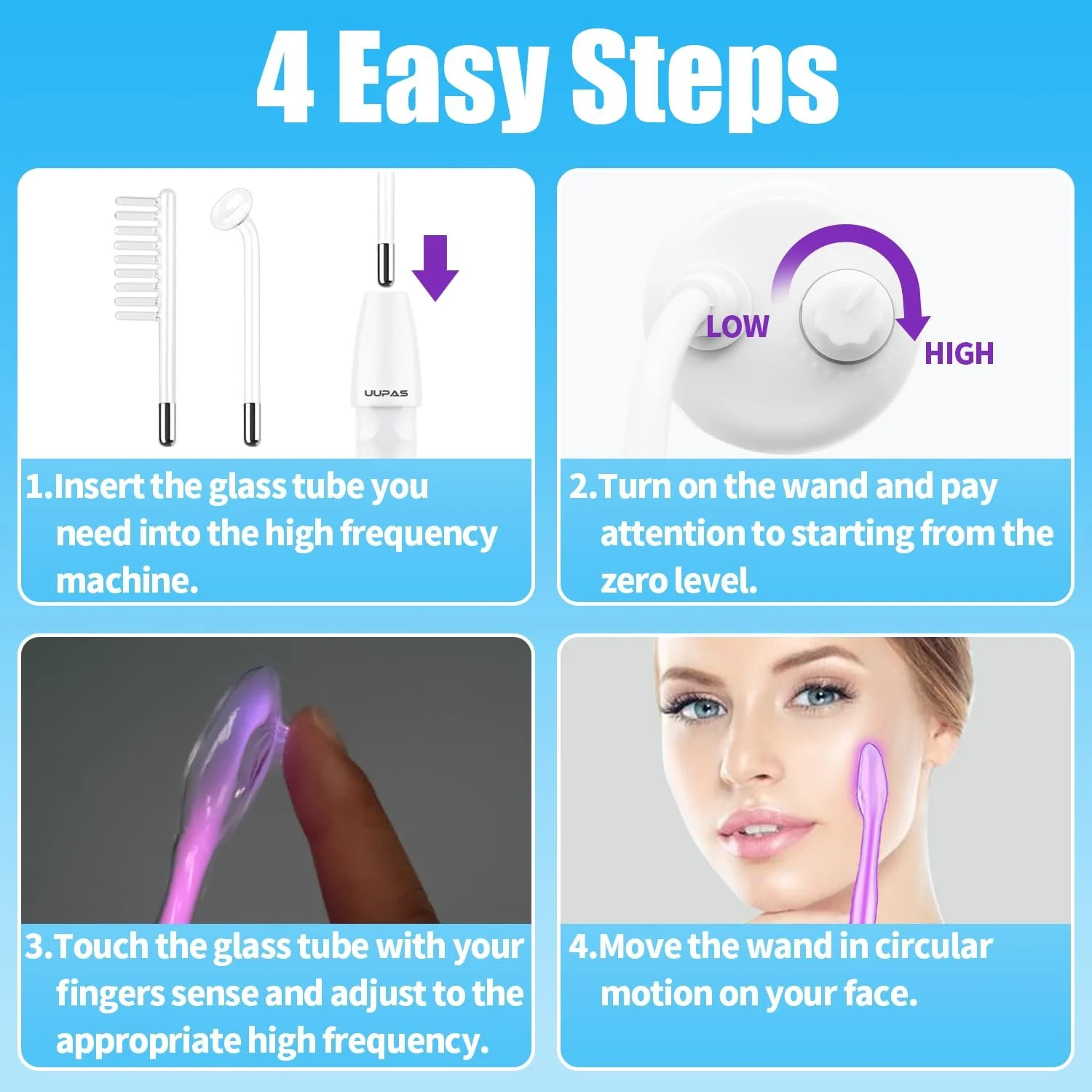 4 Easy Steps

UUPAS

1.Insert the glass tube you need into the high frequency machine.

LOW

HIGH

2.Turn on the wand and pay attention to starting from the zero level.

3.Touch the glass tube with your fingers sense and adjust to the appropriate high frequency.

4.Move the wand in circular motion on your face.