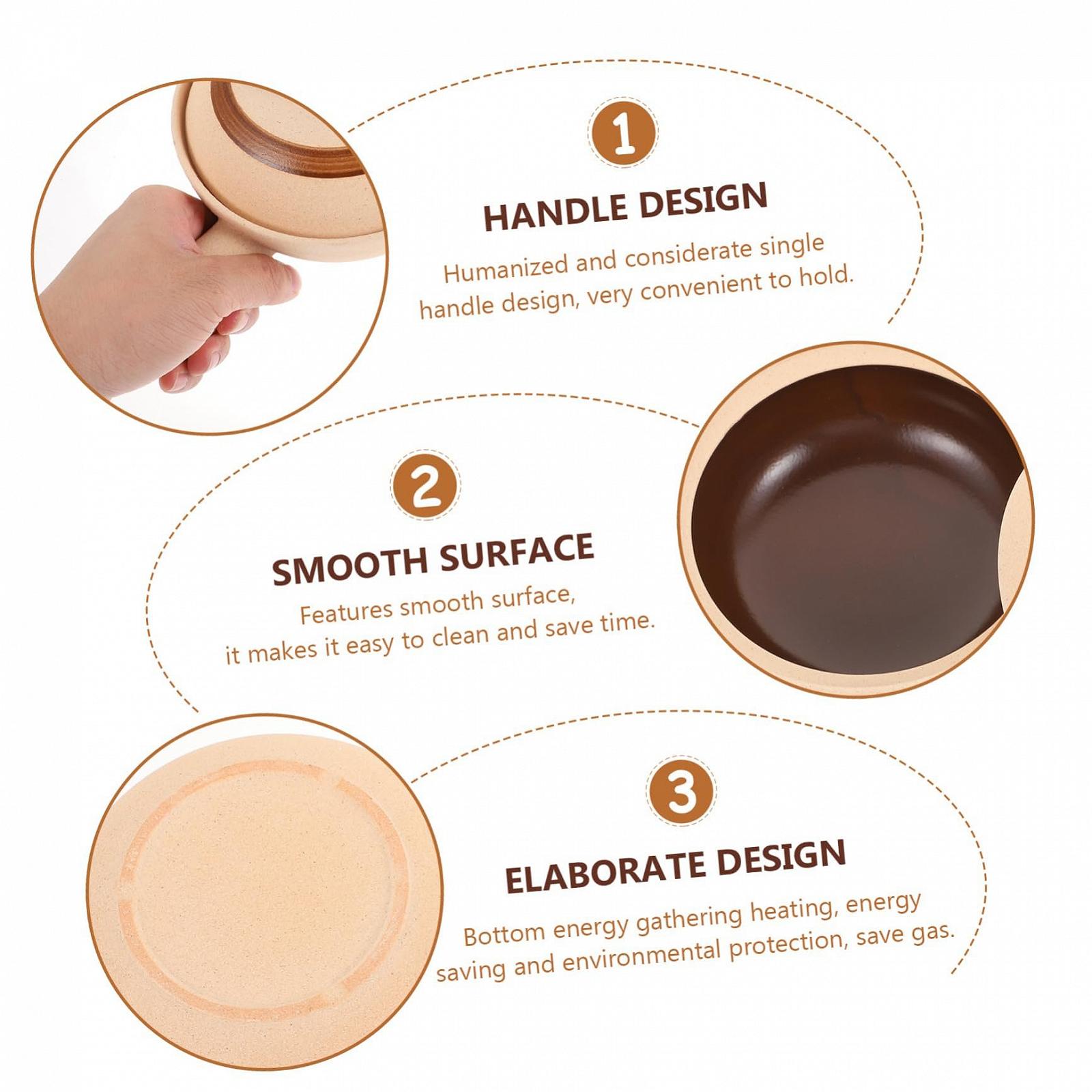 1

HANDLE DESIGN

Humanized and considerate single handle design, very convenient to hold.

2

SMOOTH SURFACE

Features smooth surface, it makes it easy to clean and save time.

3

ELABORATE DESIGN

Bottom energy gathering heating, energy saving and environmental protection, save gas.