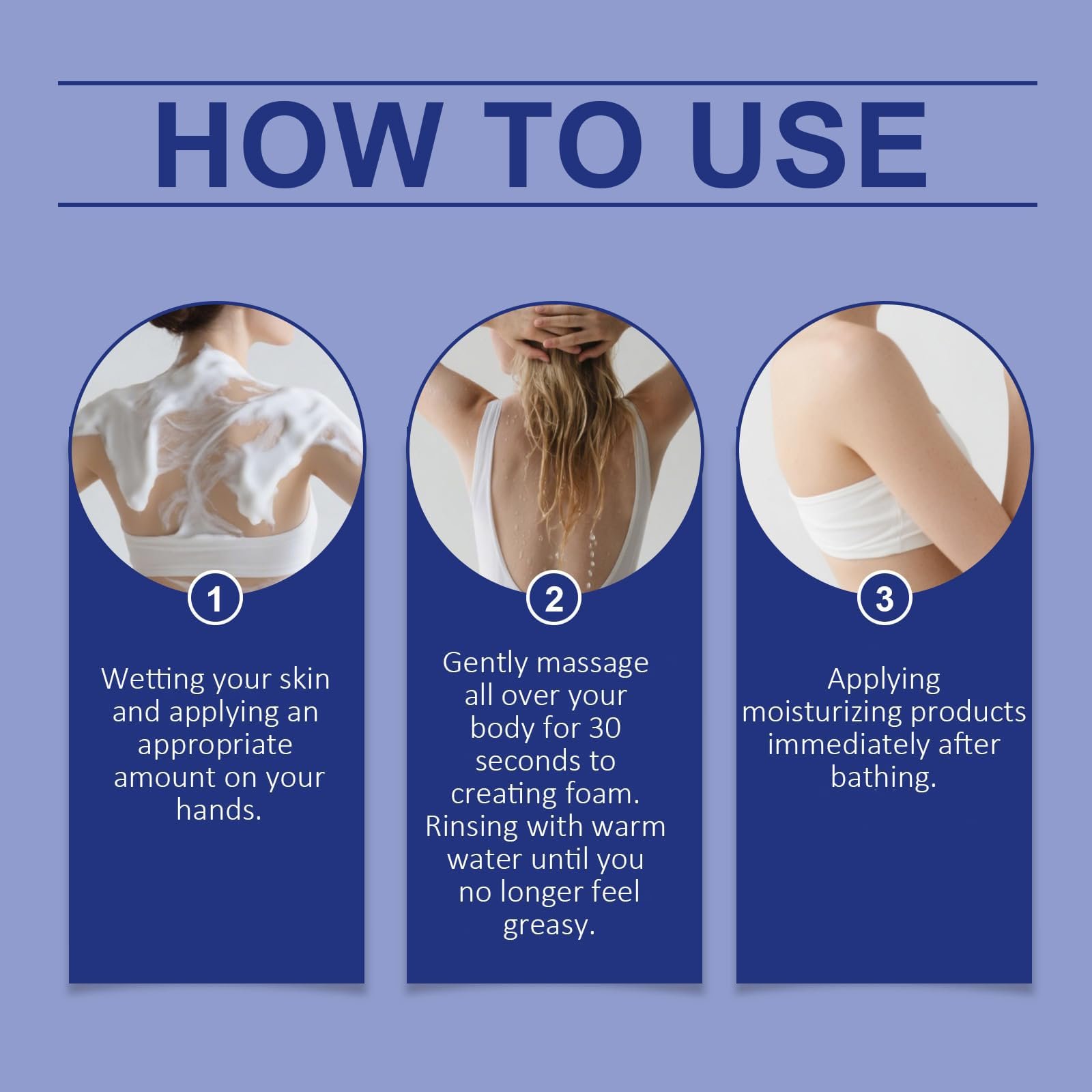 HOW TO USE

1

Wetting your skin and applying an appropriate amount on your hands.

2

Gently massage all over your body for 30 seconds to creating foam. Rinsing with warm water until you no longer feel greasy.

3

Applying moisturizing products immediately after bathing.