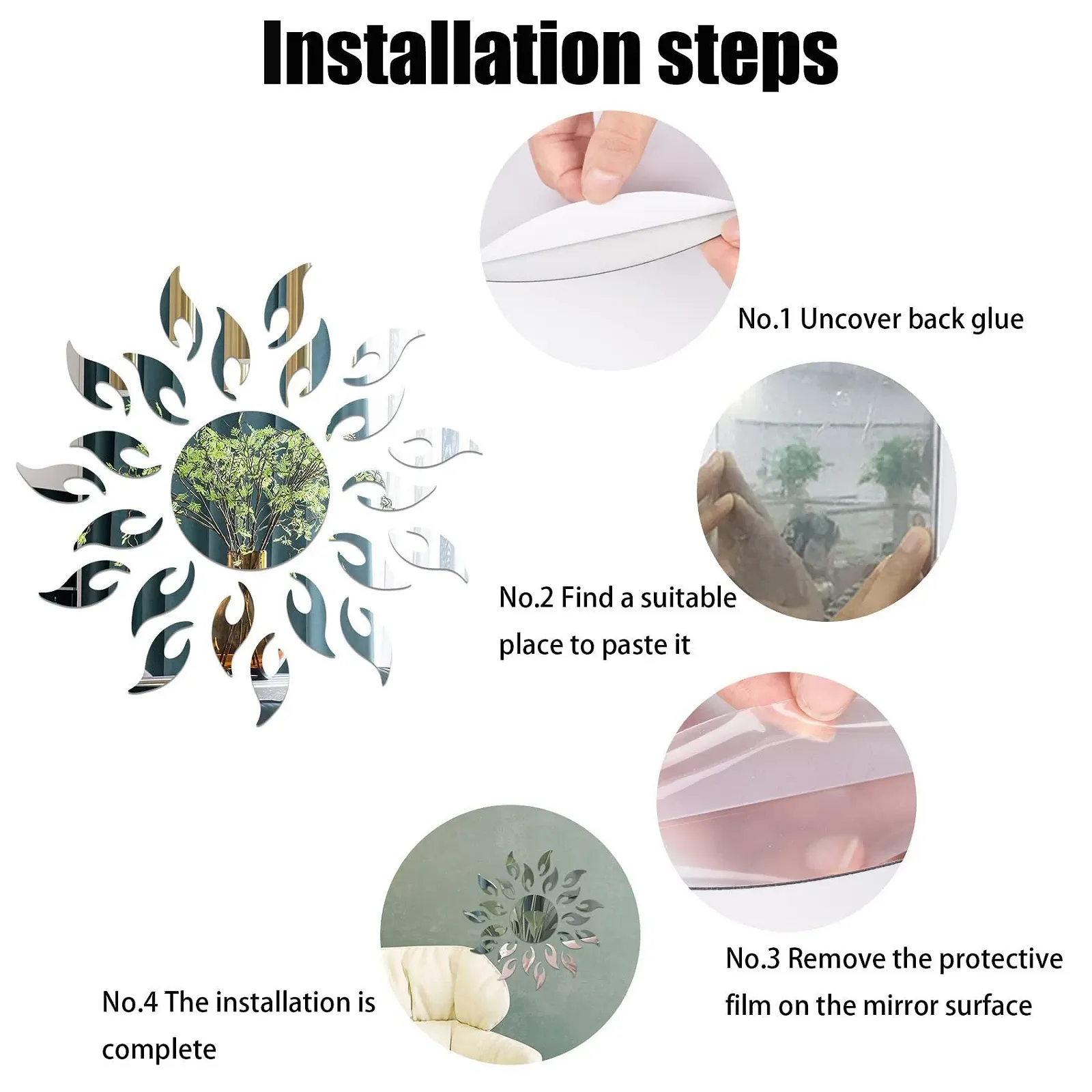 Installation steps

No.1 Uncover back glue

No.2 Find a suitable place to paste it

No.3 Remove the protective film on the mirror surface

No.4 The installation is complete