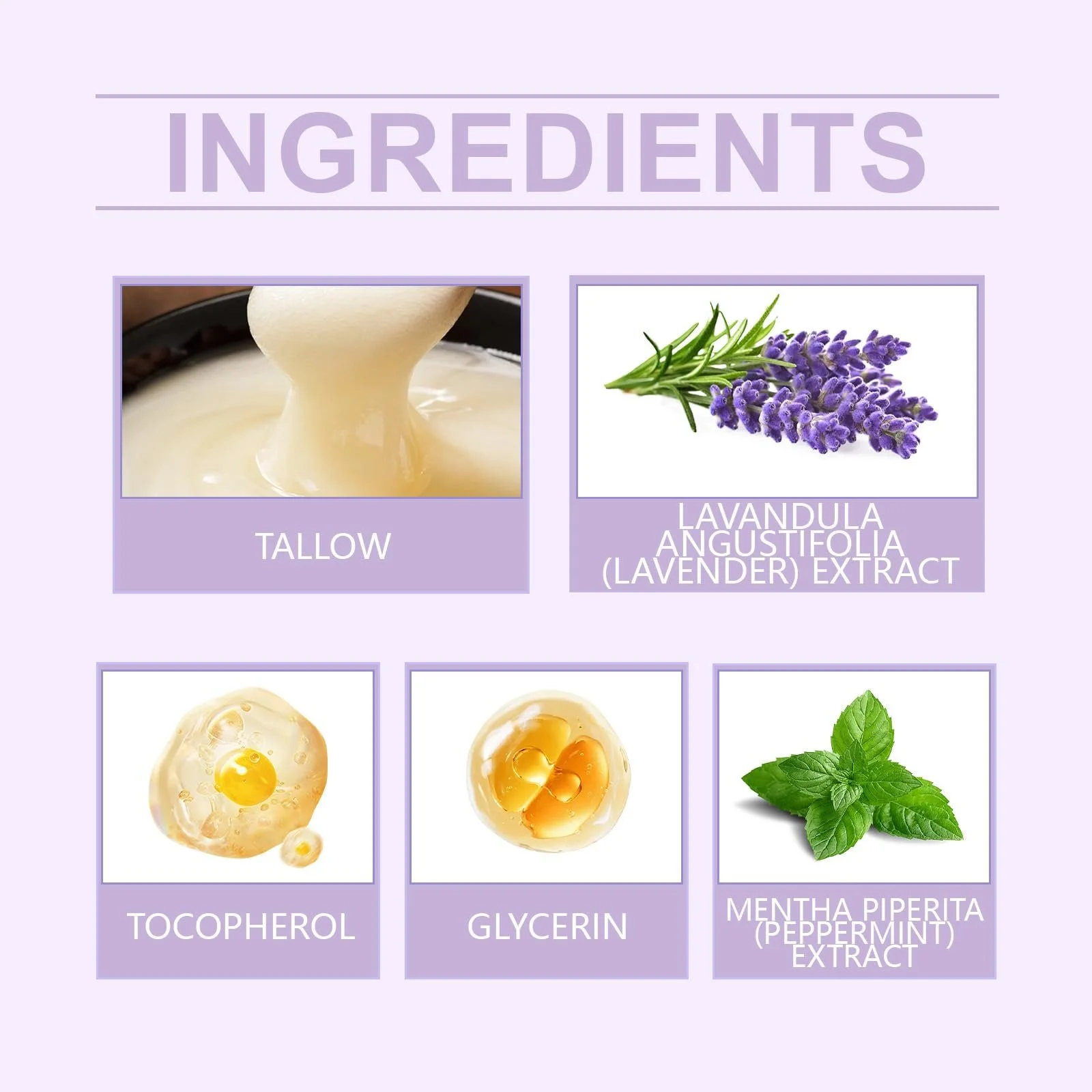 INGREDIENTS

TALLOW

LAVANDULA ANGUSTIFOLIA (LAVENDER) EXTRACT

TOCOPHEROL

GLYCERIN

MENTHA PIPERITA (PEPPERMINT) EXTRACT