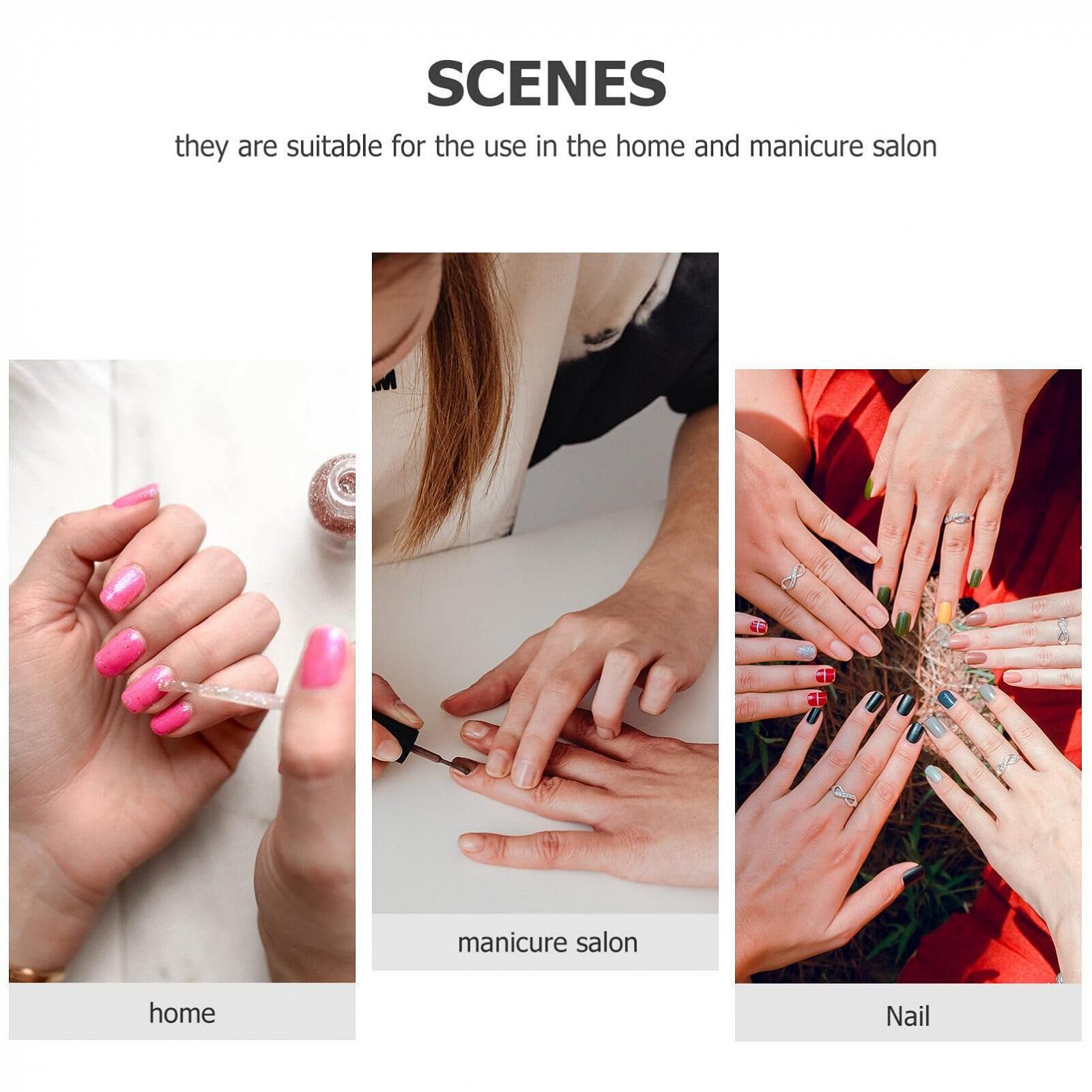 SCENES

they are suitable for the use in the home and manicure salon

home

manicure salon

Nail