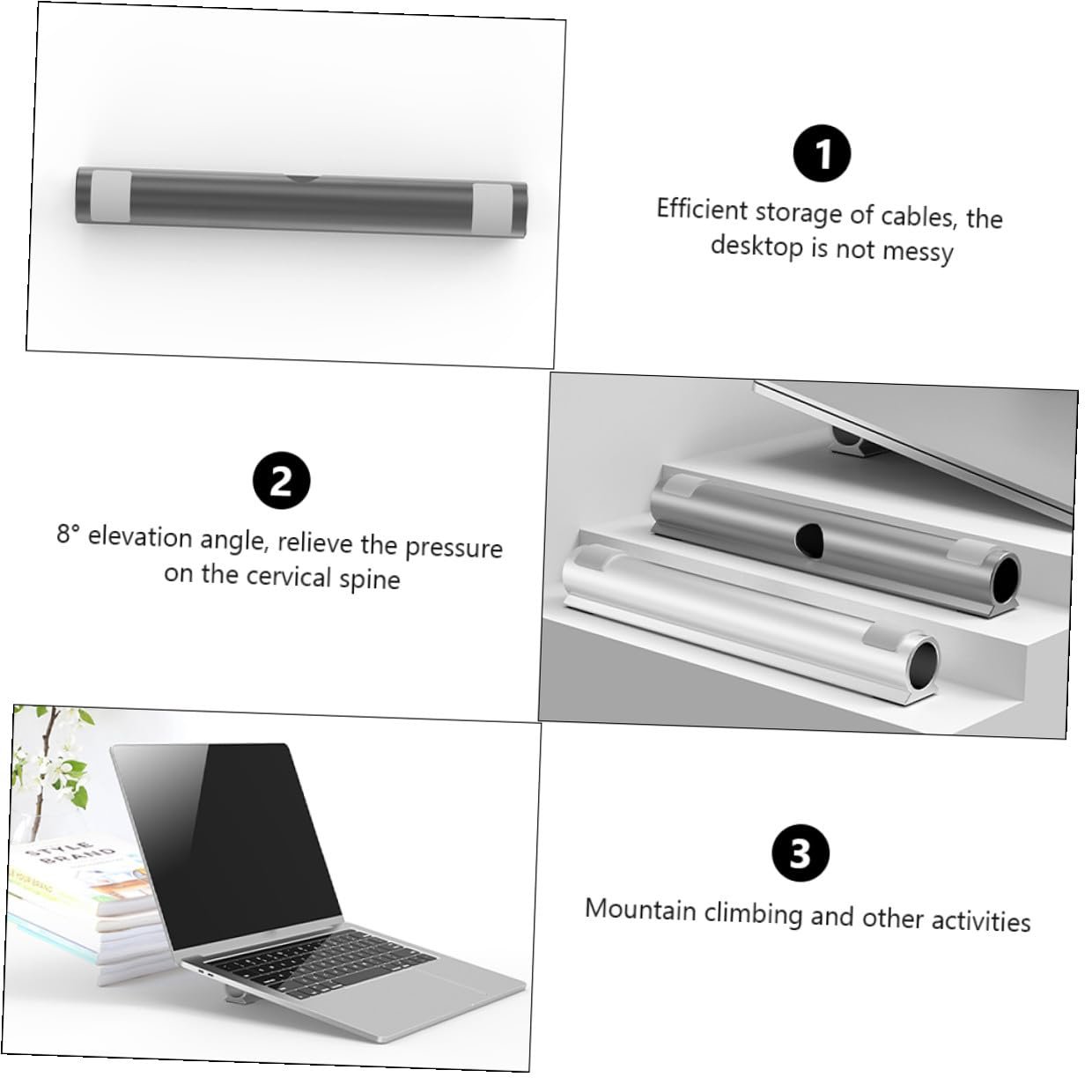 1

Efficient storage of cables, the desktop is not messy

2

8° elevation angle, relieve the pressure on the cervical spine

STYLE BRAND

3

Mountain climbing and other activities