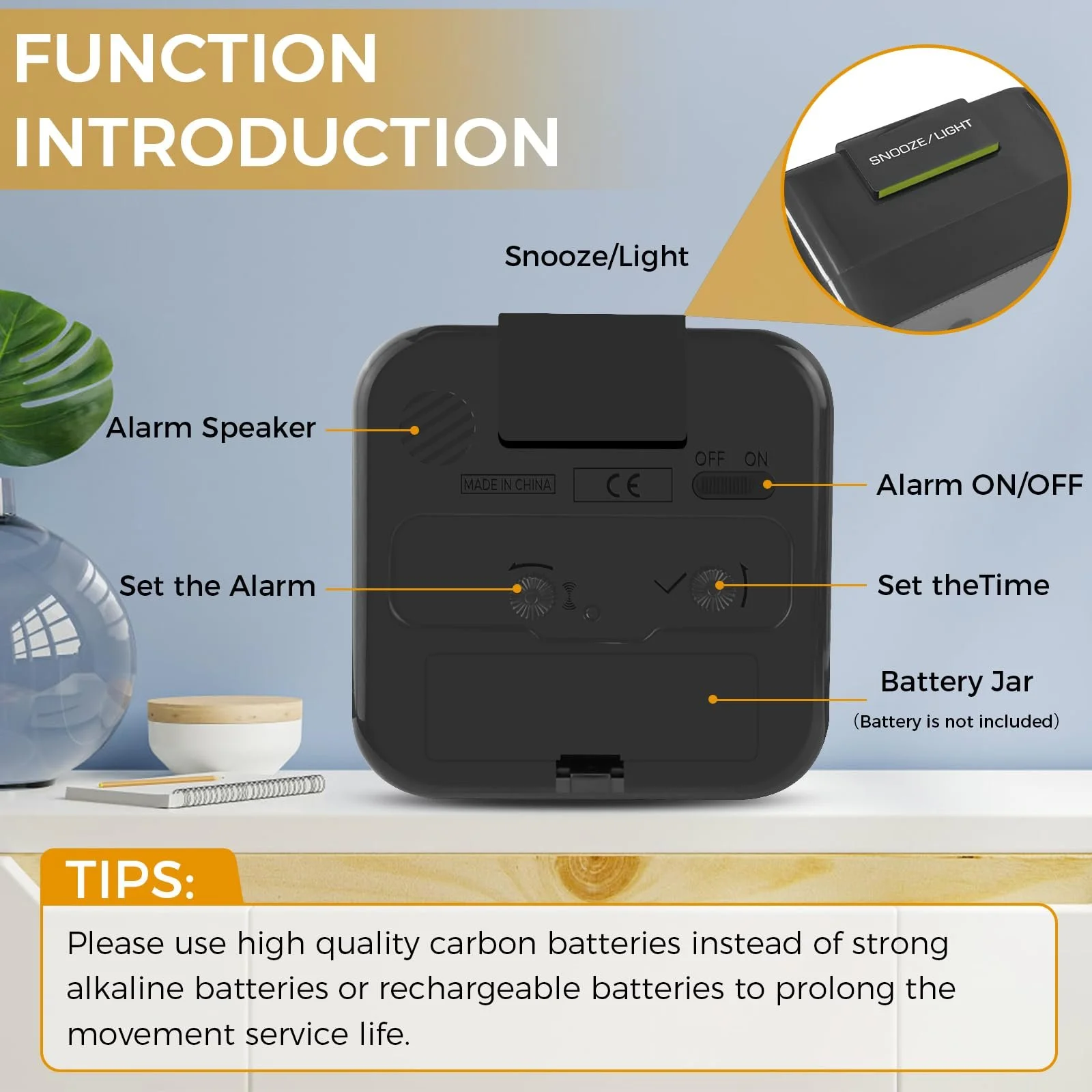 FUNCTION INTRODUCTION

SNOOZE / LIGHT

Snooze/Light

Alarm Speaker

MADE IN CHINA

CE

OFF ON

Alarm ON/OFF

Set the Alarm

Set theTime

Battery Jar
(Battery is not included)

TIPS:

Please use high quality carbon batteries instead of strong alkaline batteries or rechargeable batteries to prolong the movement service life.