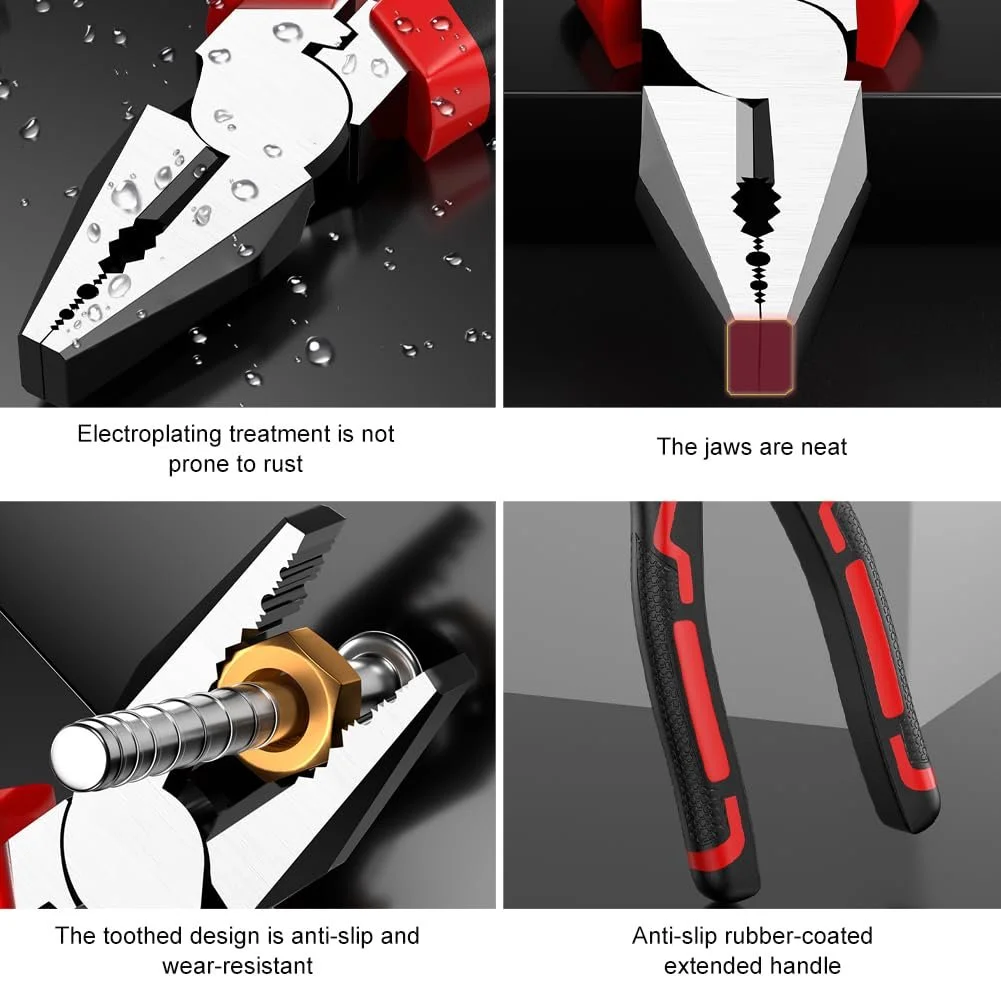 Electroplating treatment is not prone to rust

The jaws are neat

The toothed design is anti-slip and wear-resistant

Anti-slip rubber-coated extended handle