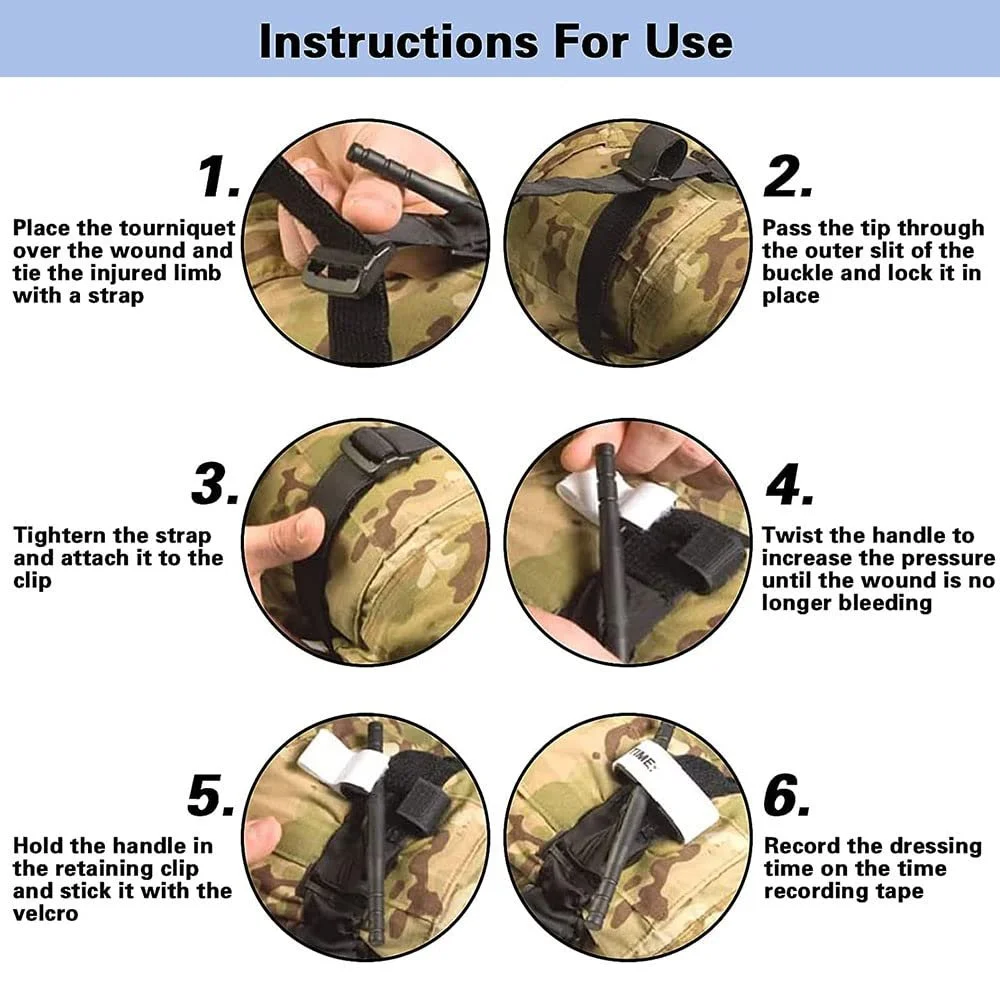 Instructions For Use

1.
Place the tourniquet over the wound and tie the injured limb with a strap

2.
Pass the tip through the outer slit of the buckle and lock it in place

3.
Tightern the strap and attach it to the clip

4.
Twist the handle to increase the pressure until the wound is no longer bleeding

5.
Hold the handle in the retaining clip and stick it with the velcro

TIME:

6.
Record the dressing time on the time recording tape