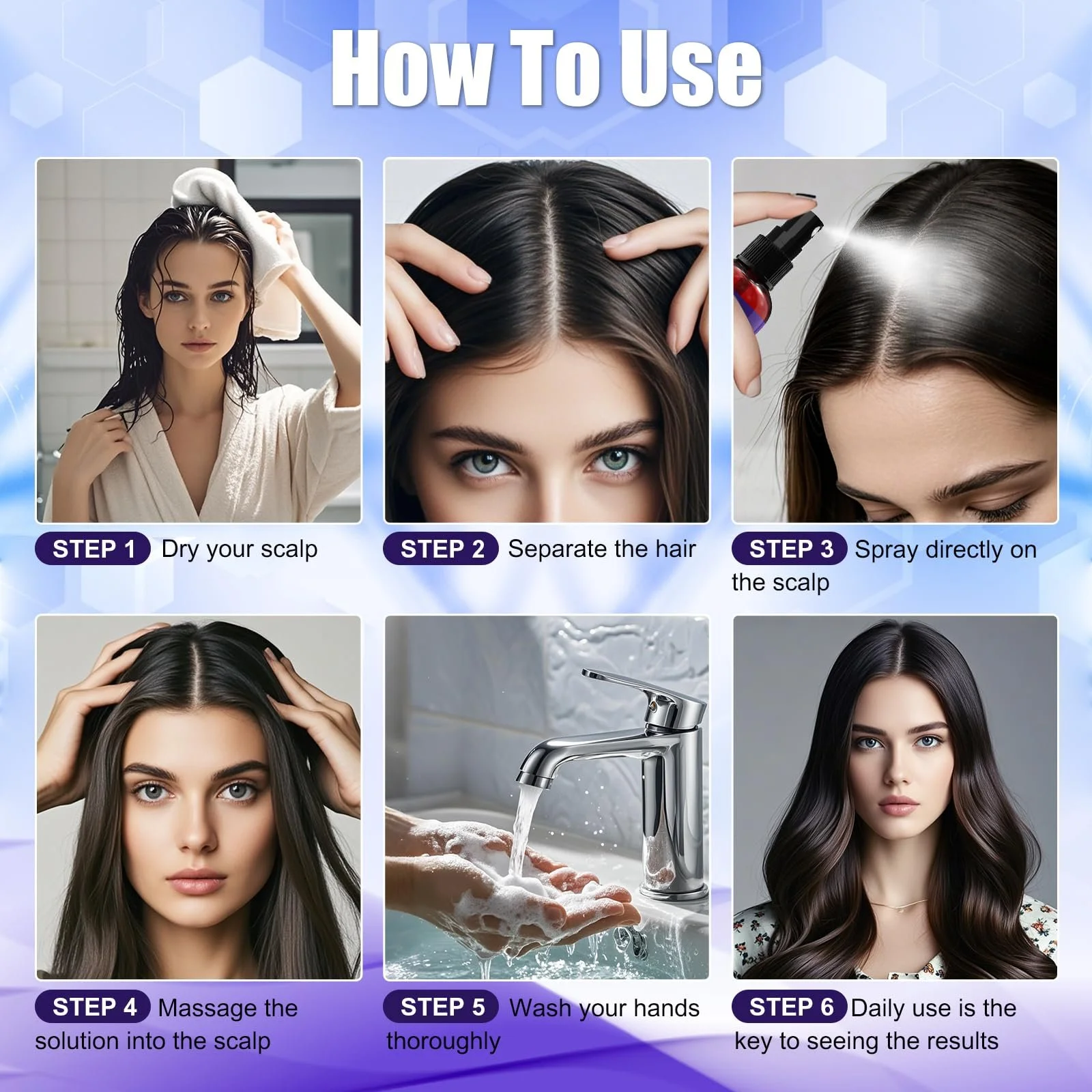 How To Use

STEP 1 Dry your scalp

STEP 2 Separate the hair

STEP 3 Spray directly on the scalp

STEP 4 Massage the solution into the scalp

STEP 5 Wash your hands thoroughly

STEP 6 Daily use is the key to seeing the results