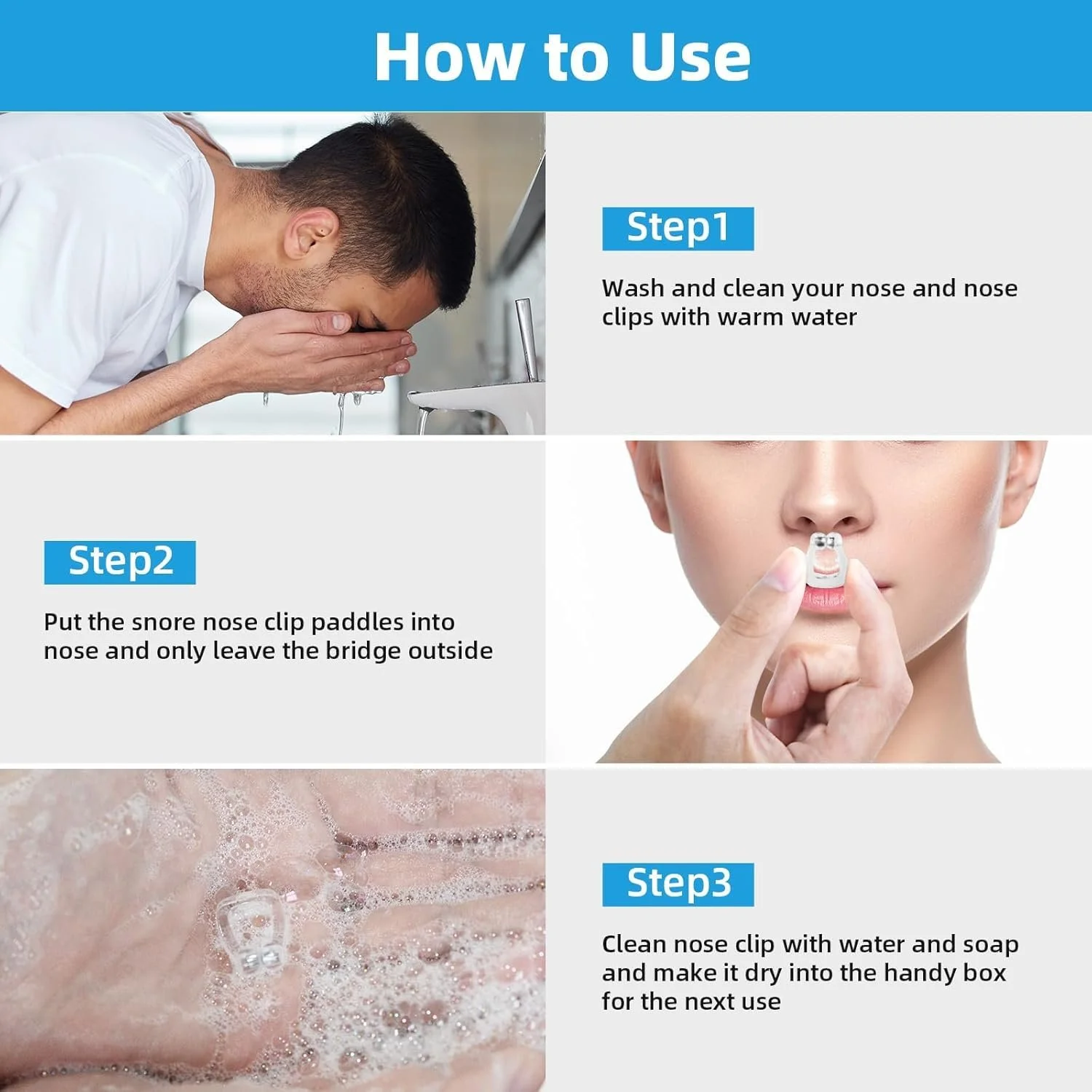 How to Use

Step1

Wash and clean your nose and nose clips with warm water

Step2

Put the snore nose clip paddles into nose and only leave the bridge outside

Step3

Clean nose clip with water and soap and make it dry into the handy box for the next use