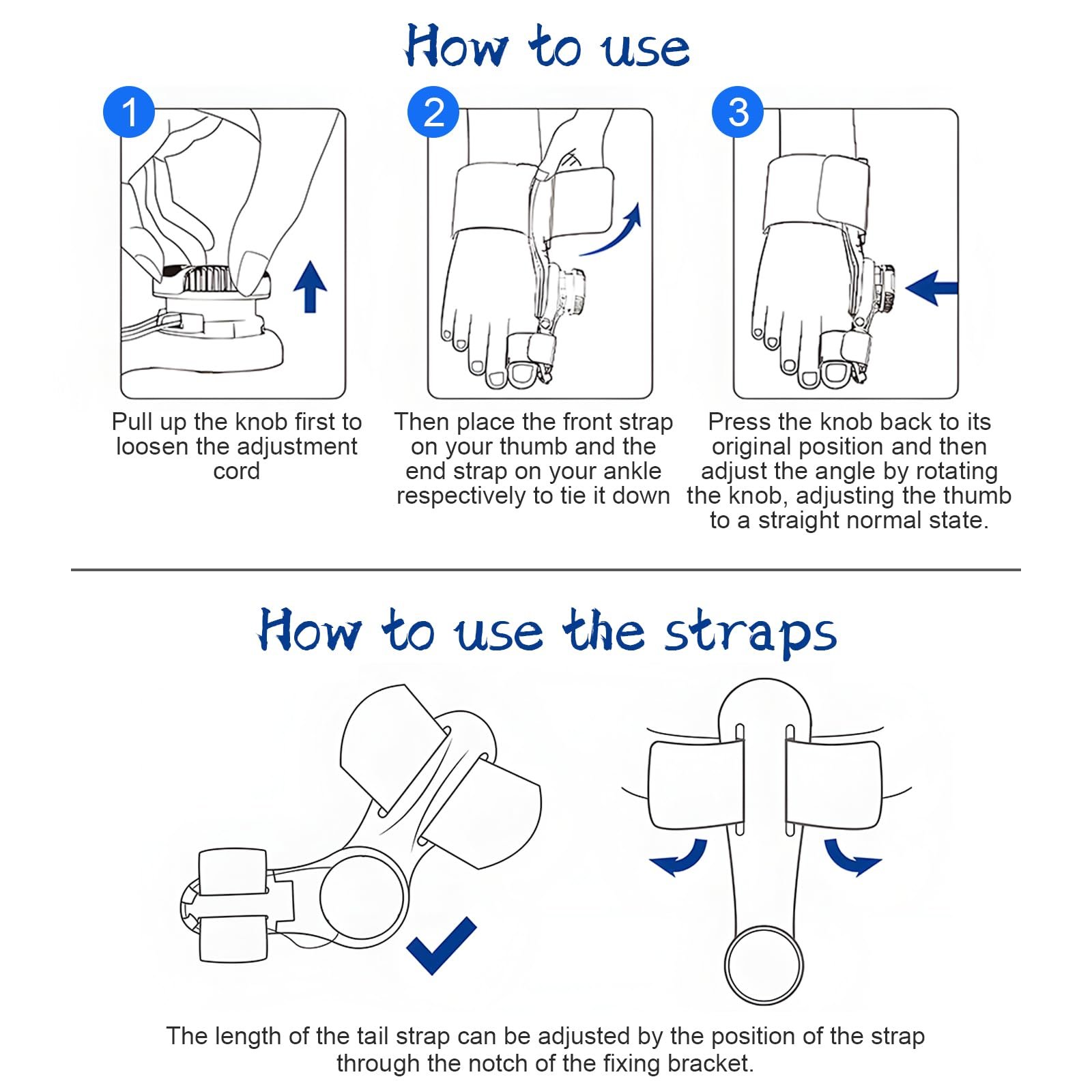 How to use

1

Pull up the knob first to loosen the adjustment cord

2

Then place the front strap on your thumb and the end strap on your ankle respectively to tie it down

3

Press the knob back to its original position and then adjust the angle by rotating the knob, adjusting the thumb to a straight normal state.

How to use the straps

The length of the tail strap can be adjusted by the position of the strap through the notch of the fixing bracket.