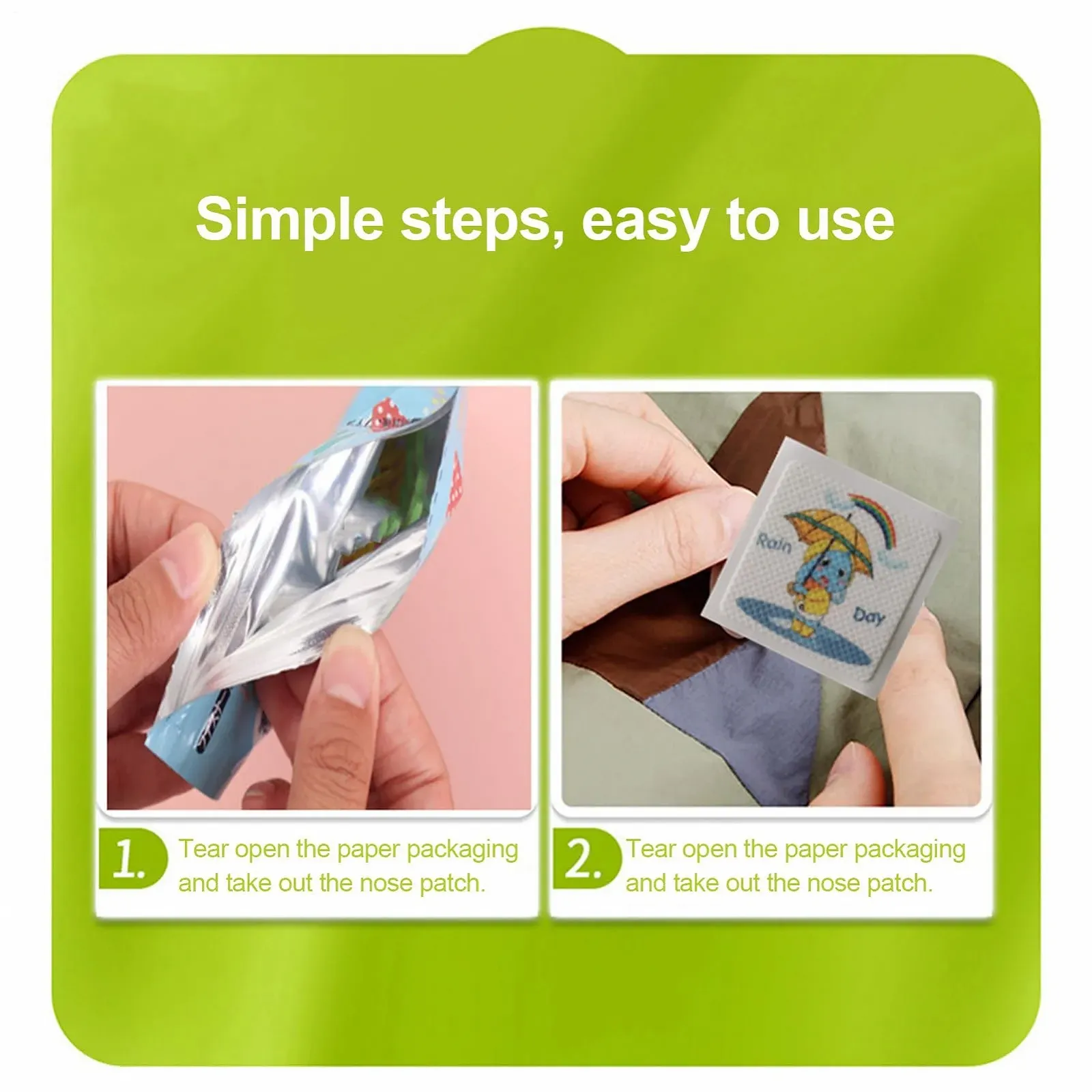 Simple steps, easy to use

Rain

Day

1. Tear open the paper packaging and take out the nose patch.

2. Tear open the paper packaging and take out the nose patch.