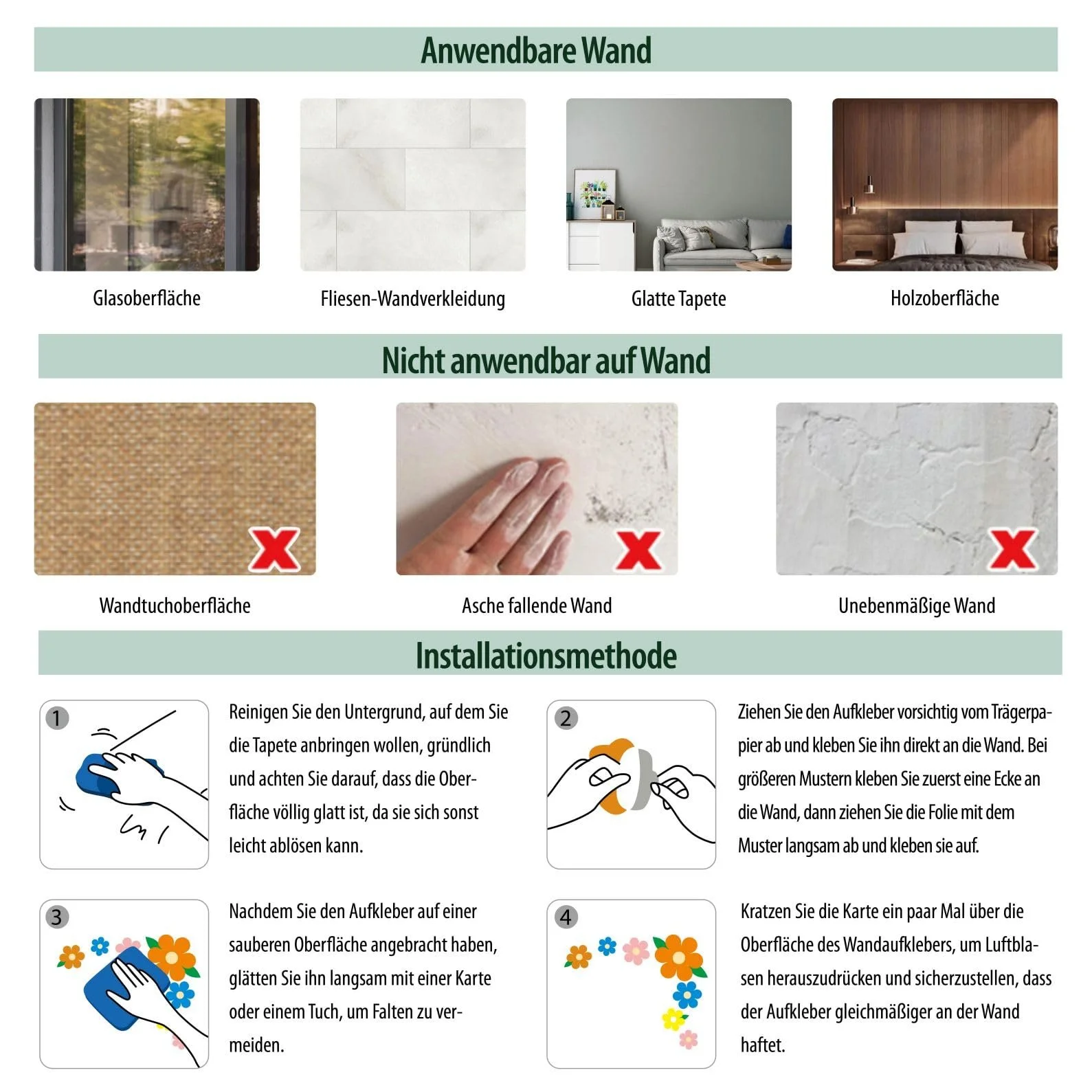 Anwendbare Wand

Glasoberfläche

Fliesen-Wandverkleidung

Glatte Tapete

Holzoberfläche

Nicht anwendbar auf Wand

Wandtuchoberfläche

Asche fallende Wand

Unebenmäßige Wand

Installationsmethode

1

Reinigen Sie den Untergrund, auf dem Sie die Tapete anbringen wollen, gründlich und achten Sie darauf, dass die Oberfläche völlig glatt ist, da sie sich sonst leicht ablösen kann.

2

Ziehen Sie den Aufkleber vorsichtig vom Trägerpapier ab und kleben Sie ihn direkt an die Wand. Bei größeren Mustern kleben Sie zuerst eine Ecke an die Wand, dann ziehen Sie die Folie mit dem Muster langsam ab und kleben sie auf.

3

Nachdem Sie den Aufkleber auf einer sauberen Oberfläche angebracht haben, glätten Sie ihn langsam mit einer Karte oder einem Tuch, um Falten zu vermeiden.

4

Kratzen Sie die Karte ein paar Mal über die Oberfläche des Wandaufklebers, um Luftblasen herauszudrücken und sicherzustellen, dass der Aufkleber gleichmäßiger an der Wand haftet.