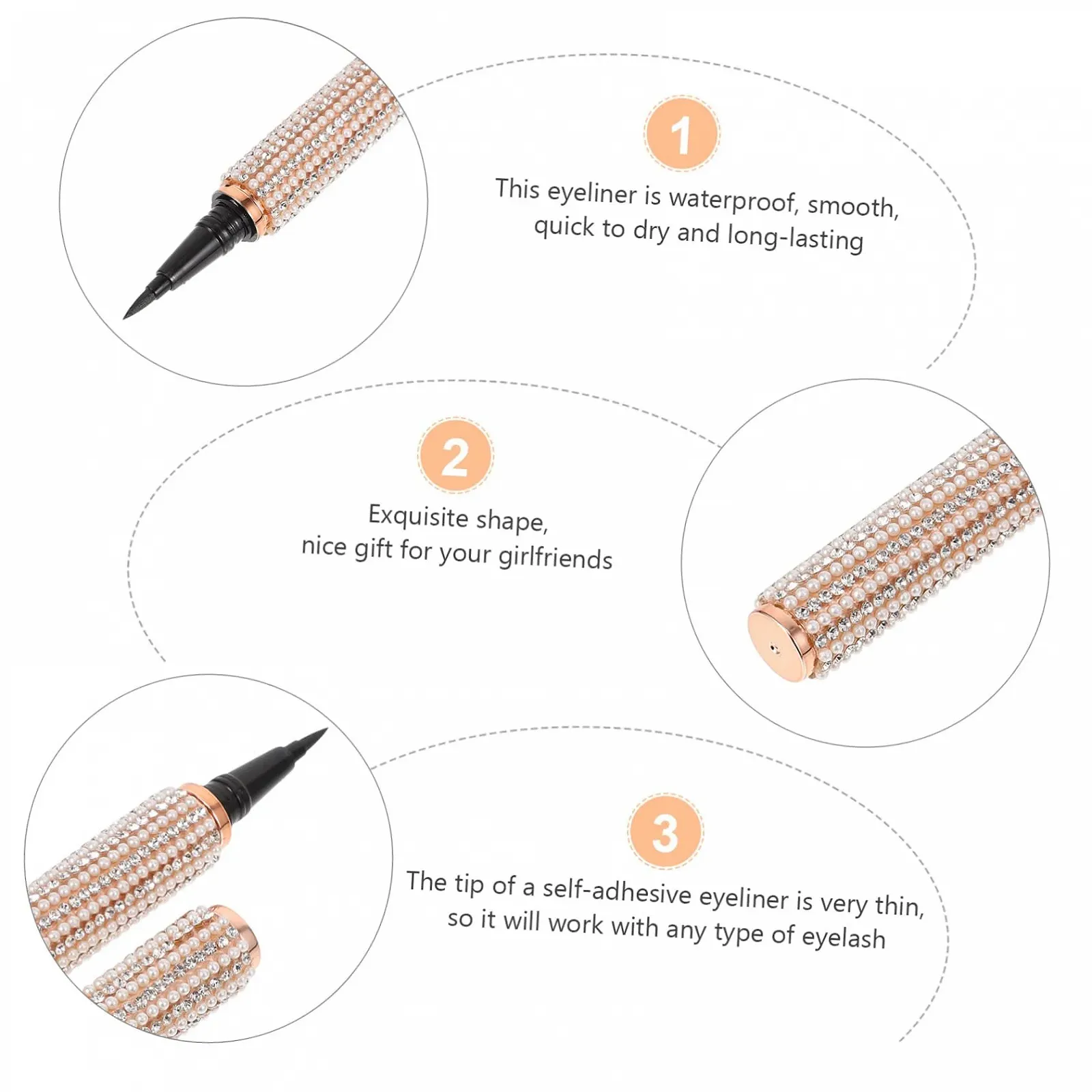 1

This eyeliner is waterproof, smooth, quick to dry and long-lasting

2

Exquisite shape, nice gift for your girlfriends

3

The tip of a self-adhesive eyeliner is very thin, so it will work with any type of eyelash