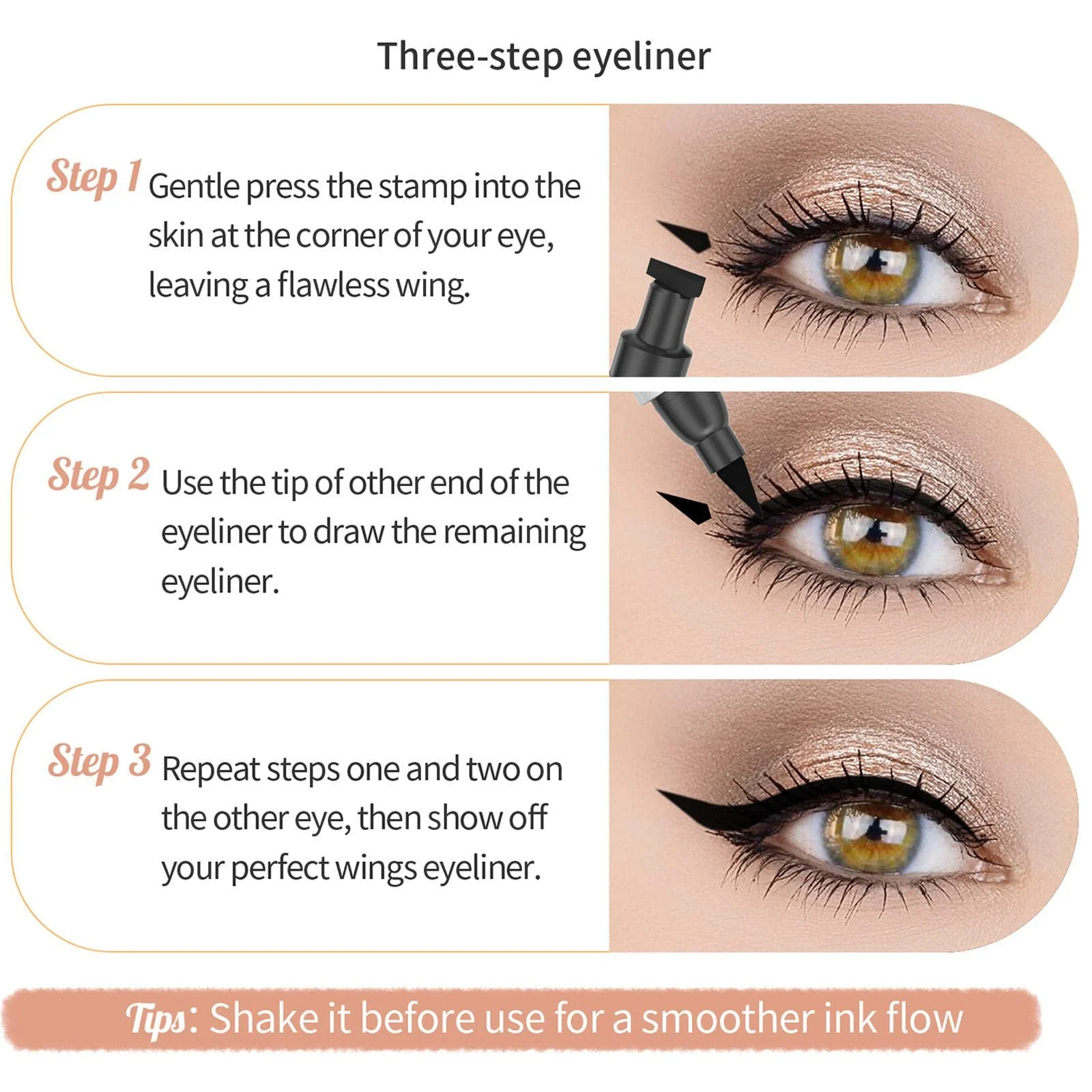 Three-step eyeliner

Step 1 Gentle press the stamp into the skin at the corner of your eye, leaving a flawless wing.

Step 2 Use the tip of other end of the eyeliner to draw the remaining eyeliner.

Step 3 Repeat steps one and two on the other eye, then show off your perfect wings eyeliner.

Tips: Shake it before use for a smoother ink flow